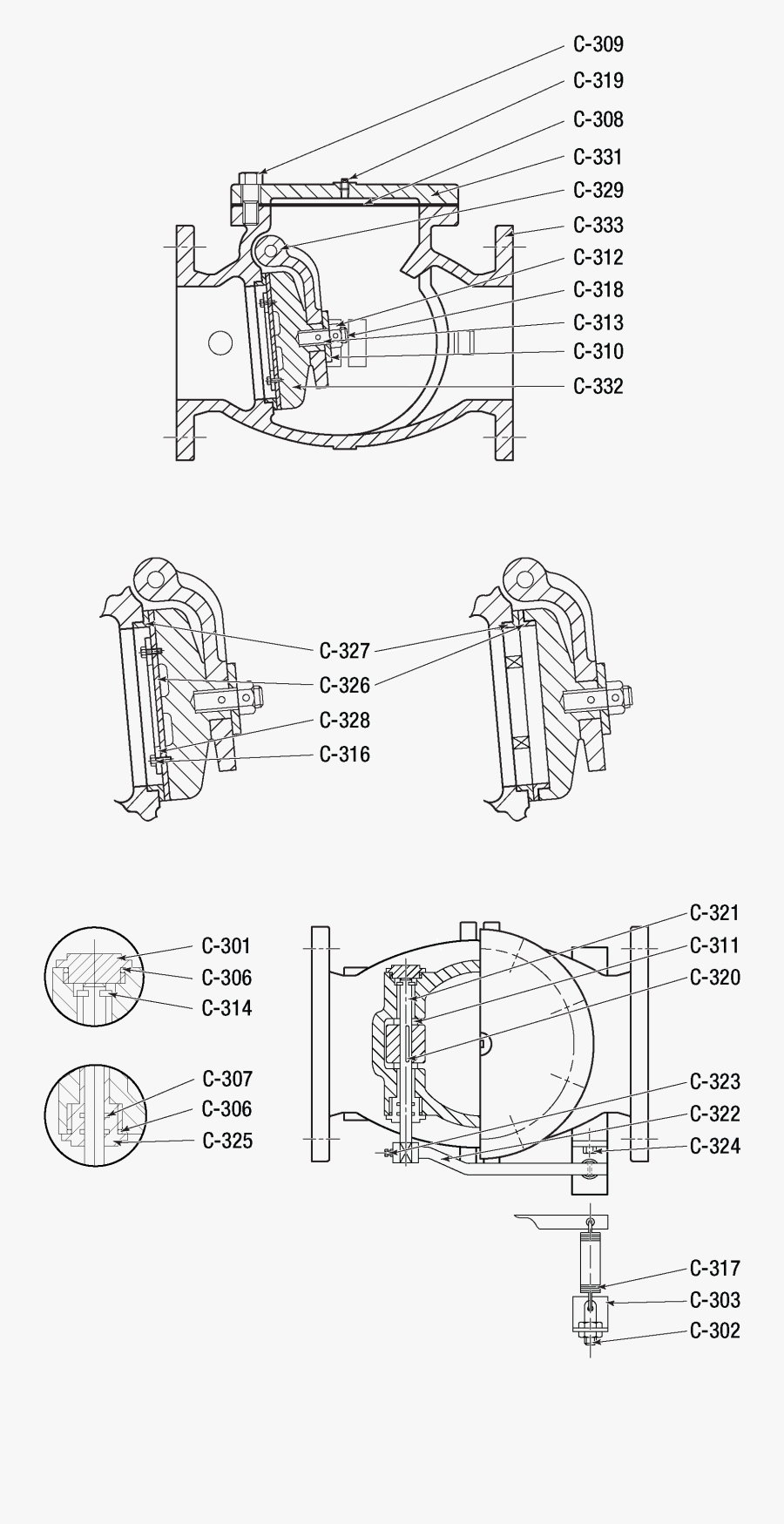 C-309
C-319
C-308
C-331
C-329
C-333
C-312
C-318
C-313
C-310
C-332

C-327
C-326
C-328
C-316

C-301
C-306
C-314

C-307
C-306
C-325

C-321
C-311
C-320
C-323
C-322
C-324

C-317
C-303
C-302