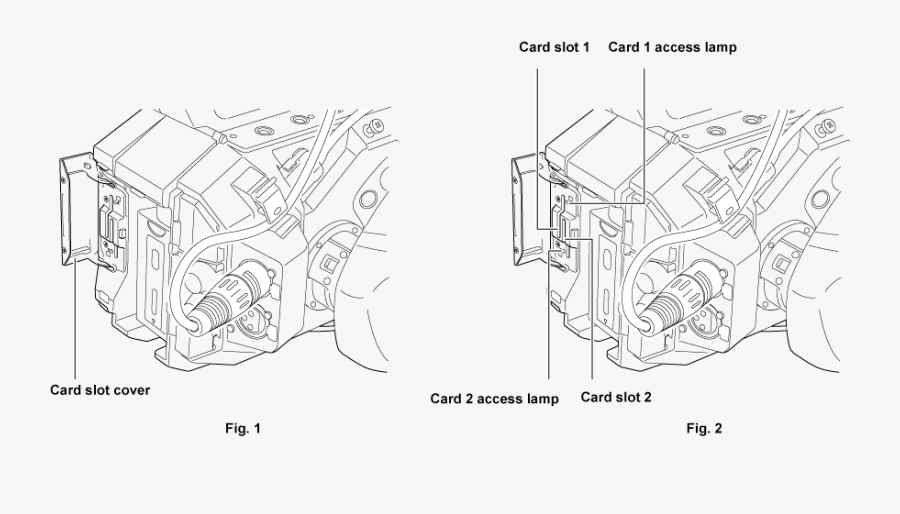 Card slot cover

Fig. 1

Card slot 1

Card 1 access lamp

Card 2 access lamp

Card slot 2

Fig. 2