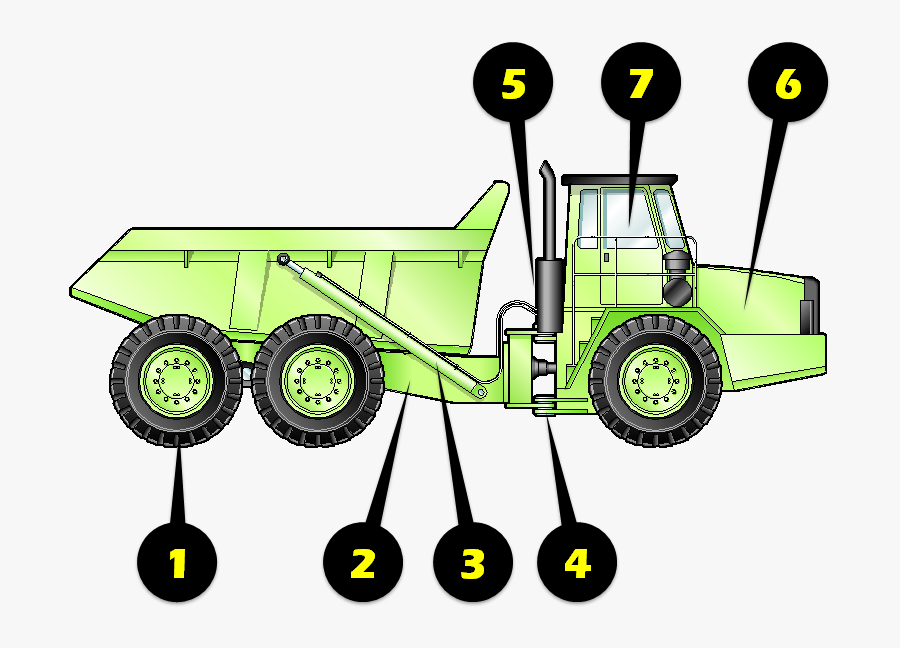 5
7
6
1
2
3
4