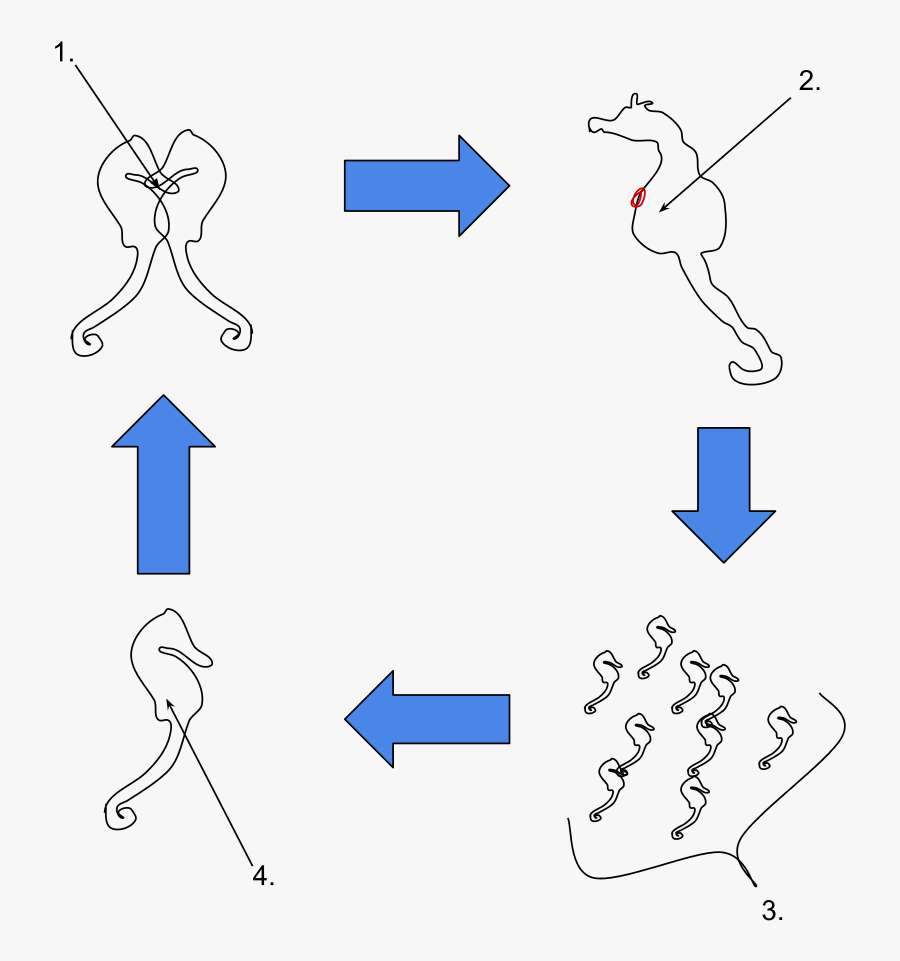 1.

2.

3.

4.