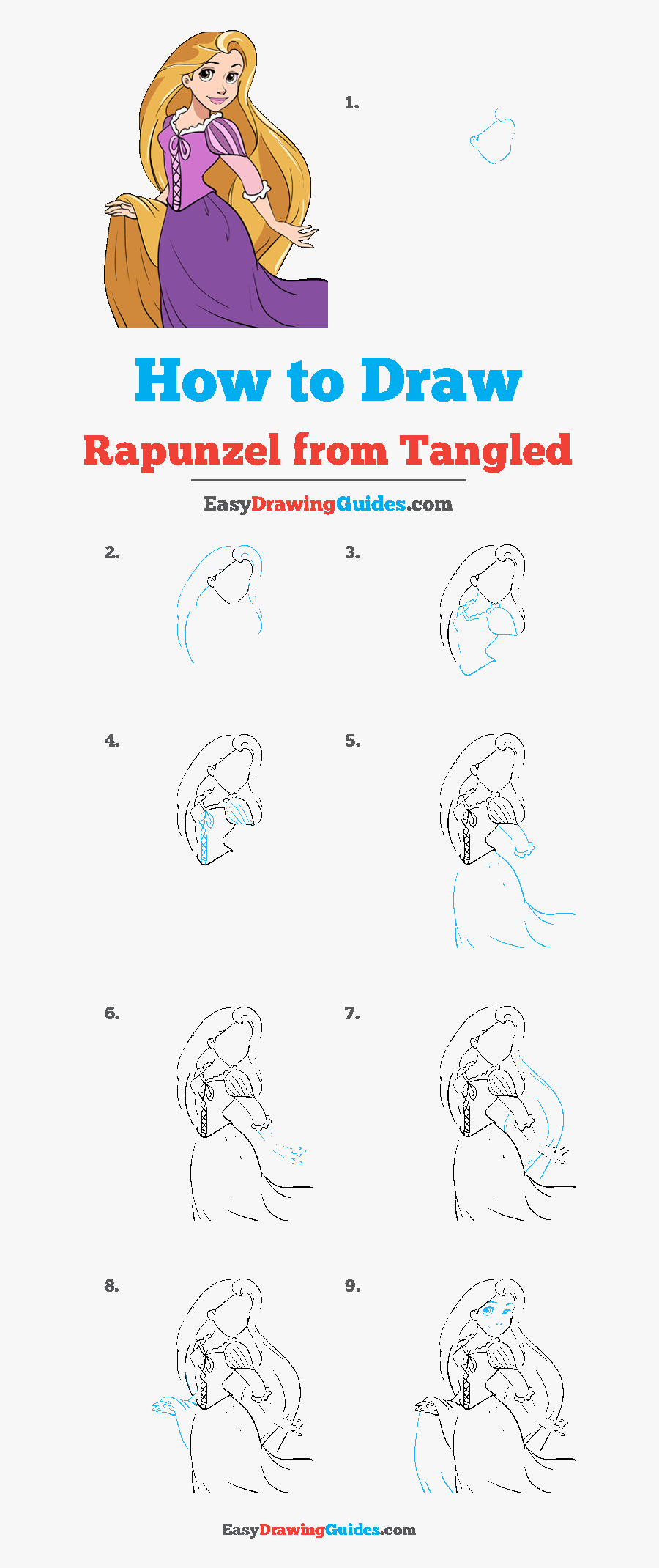 1.

How to Draw

Rapunzel from Tangled

EasyDrawingGuides.com

2.

3.

4.

5.

6.

7.

8.

9.

EasyDrawingGuides.com