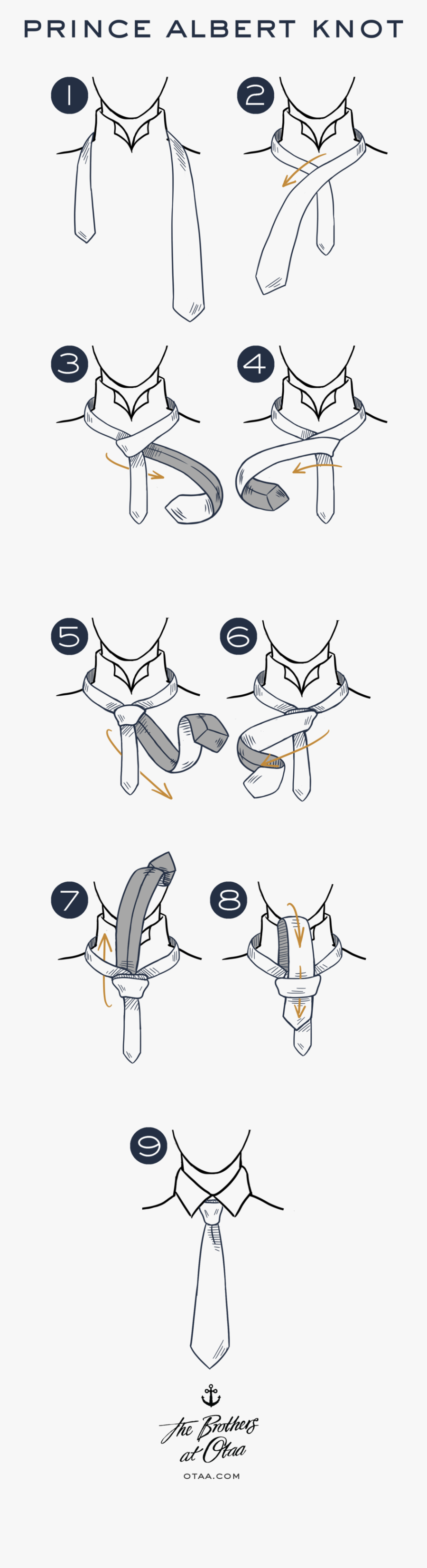 PRINCE ALBERT KNOT

1

2

3

4

5

6

7

8

9

The Brothers at Otaa

OTAA.COM