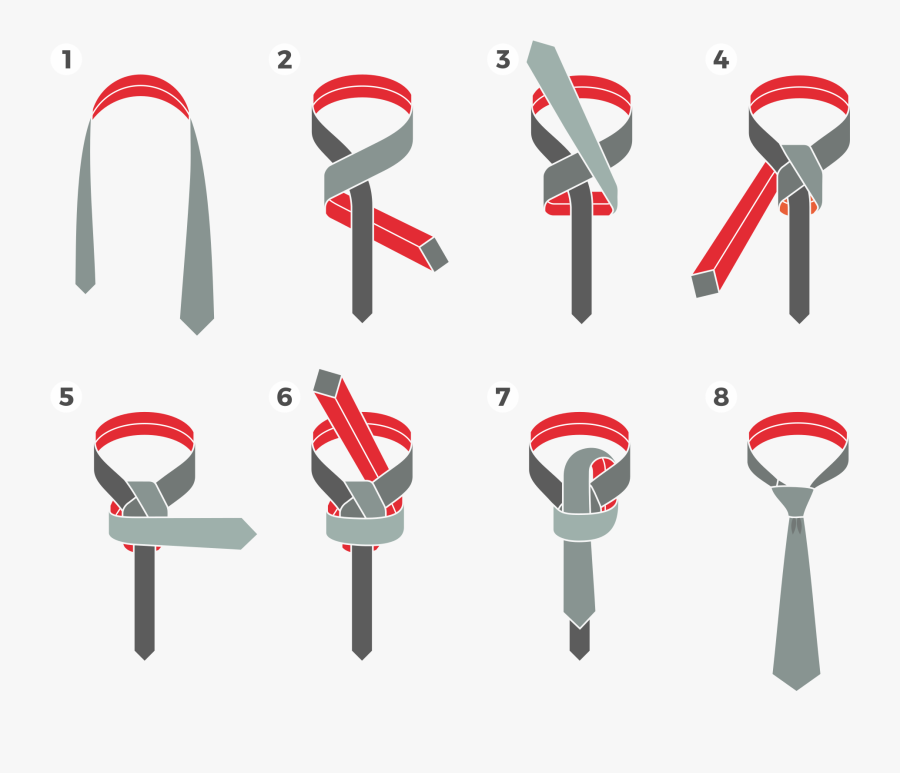 1
2
3
4
5
6
7
8