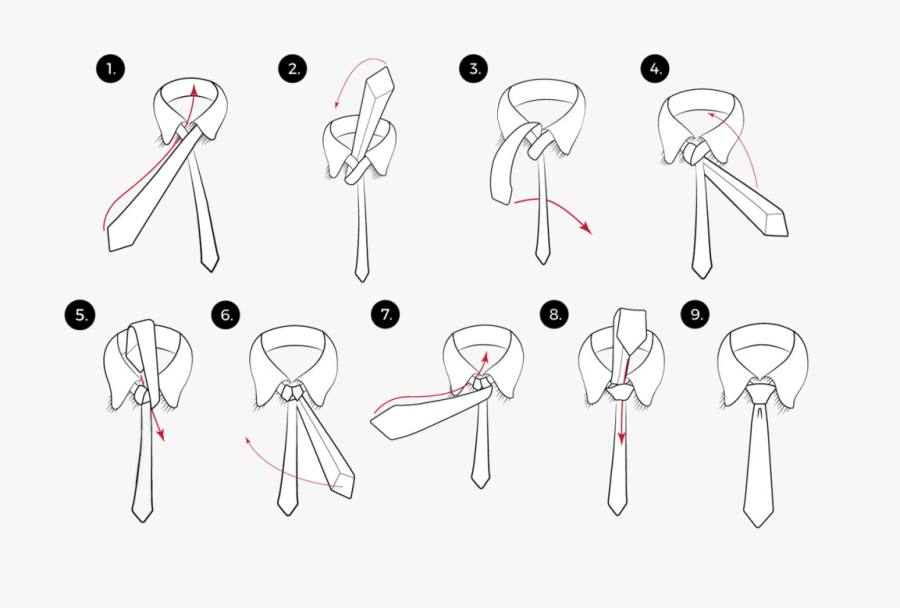 1.

2.

3.

4.

5.

6.

7.

8.

9.