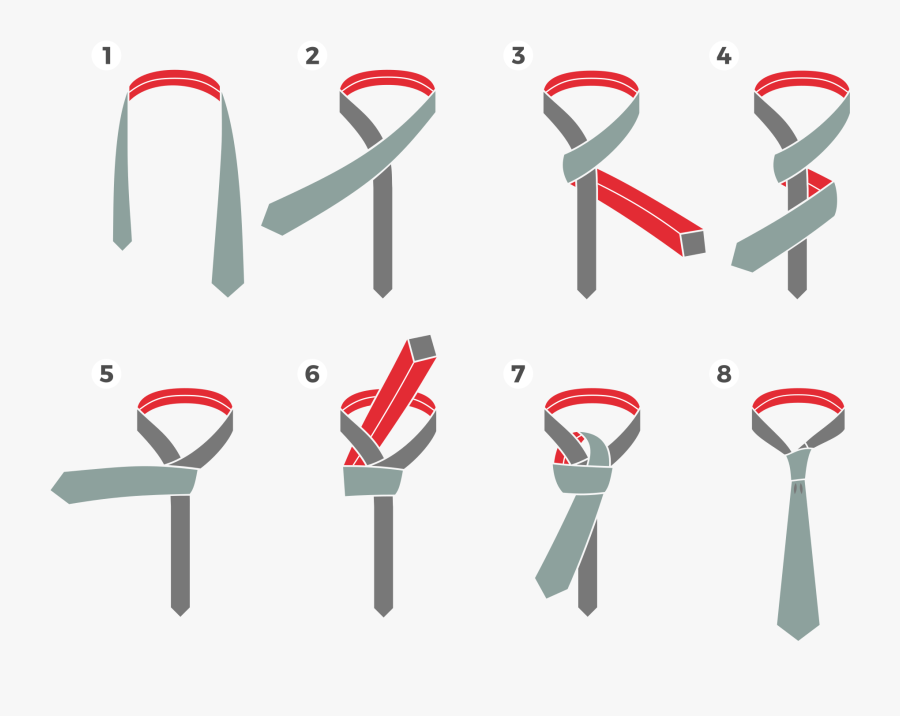 1
2
3
4
5
6
7
8