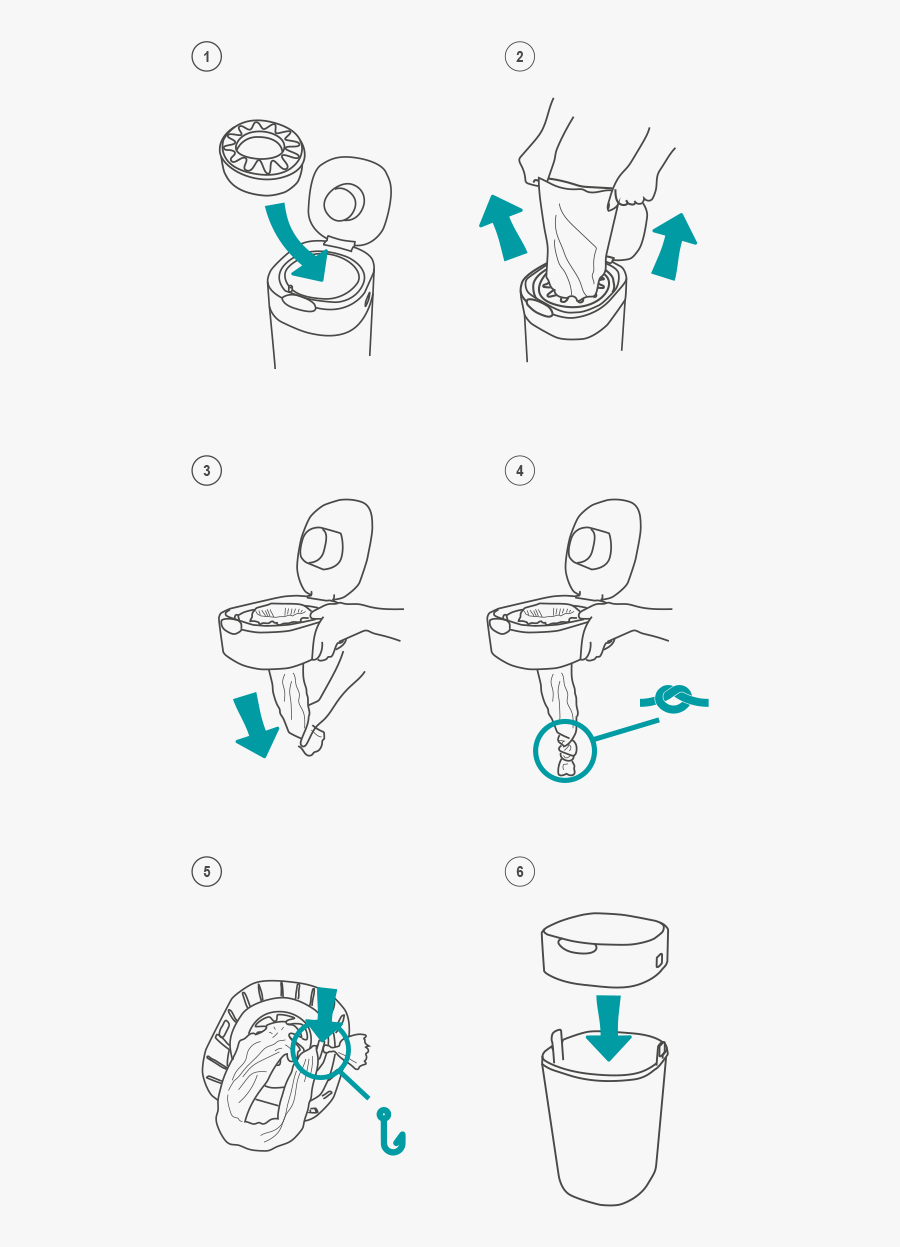 1
2
3
4
5
6