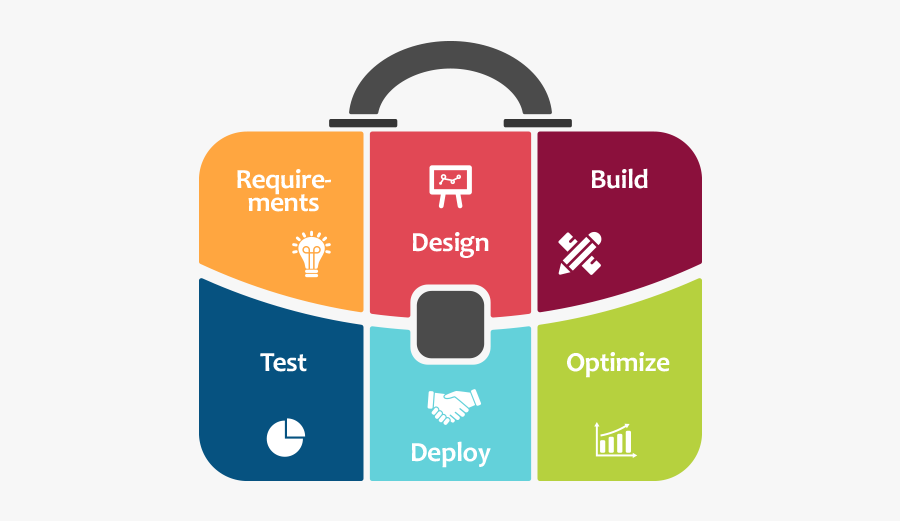 Requirements

Design

Build

Test

Deploy

Optimize