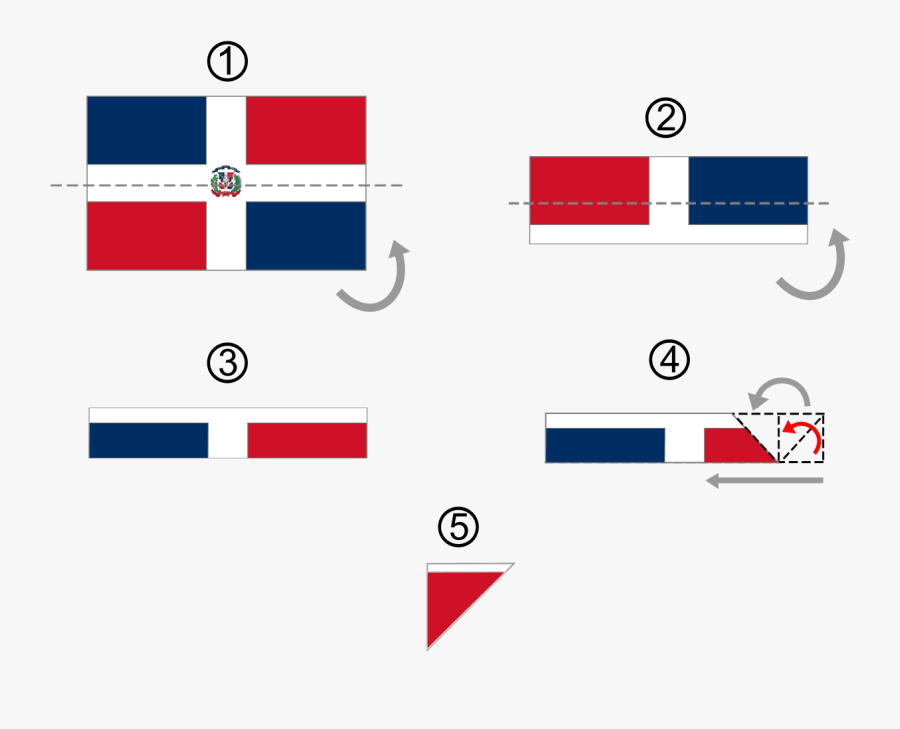 ①

②

③

④

⑤