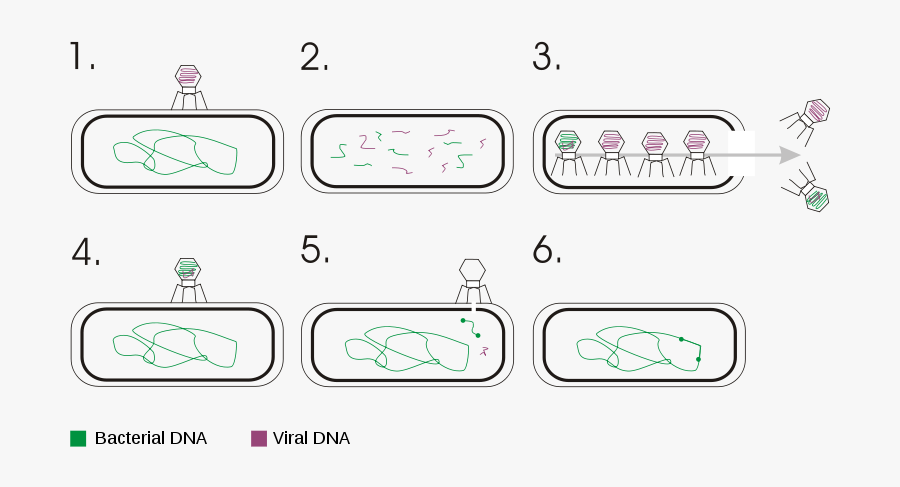 1.

2.

3.

4.

5.

6.

Bacterial DNA

Viral DNA