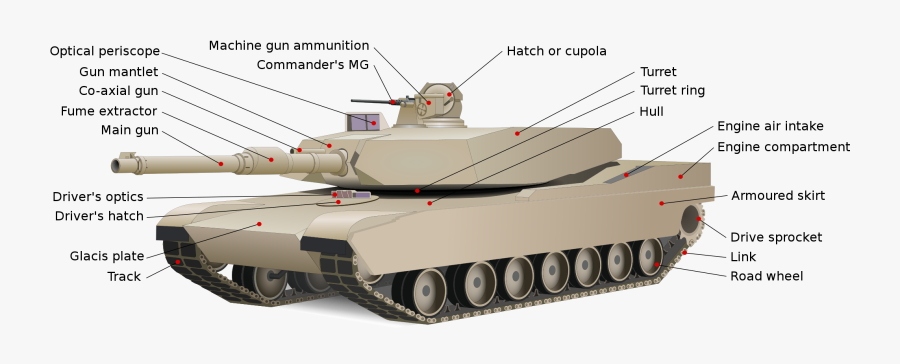 Optical periscope
Gun mantlet
Co-axial gun
Fume extractor
Main gun
Driver's optics
Driver's hatch
Glacis plate
Track
Machine gun ammunition
Commander's MG
Hatch or cupola
Turret
Turret ring
Hull
Engine air intake
Engine compartment
Armoured skirt
Drive sprocket
Link
Road wheel