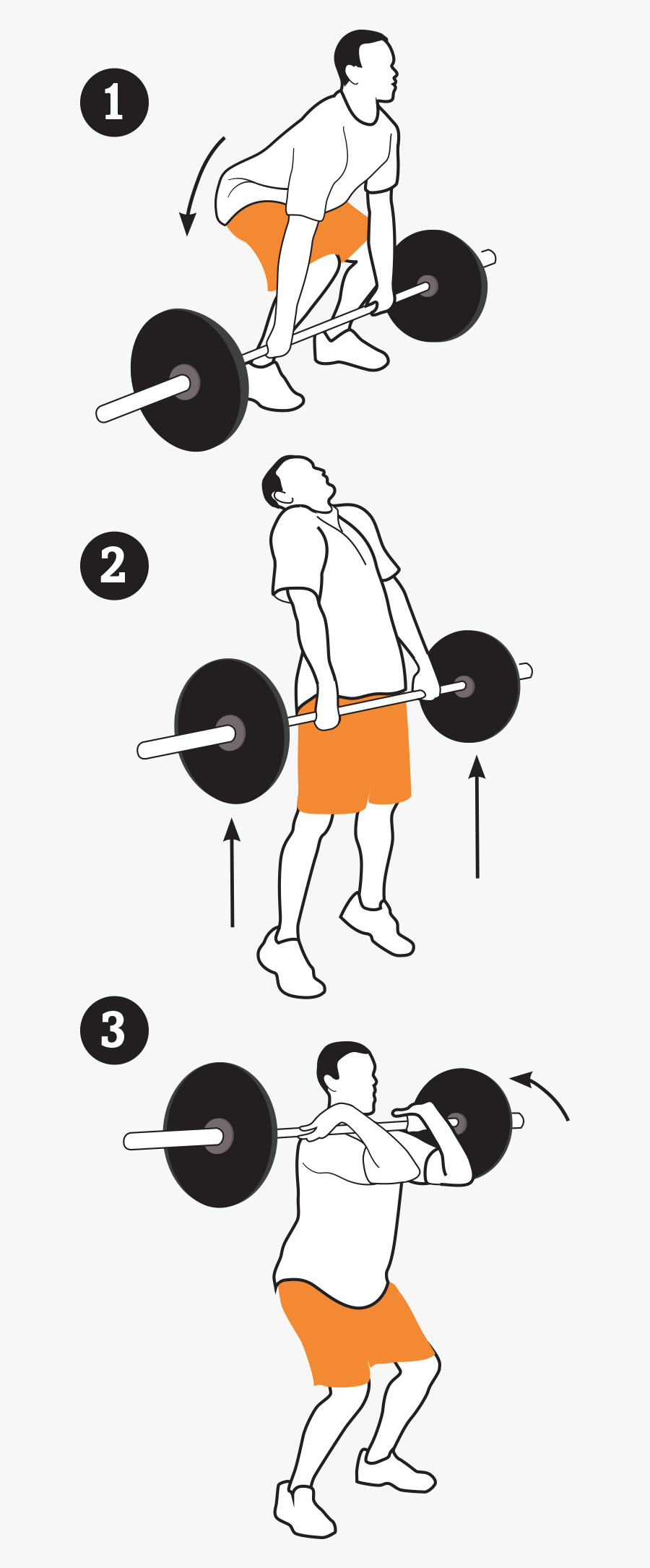 1

2

3