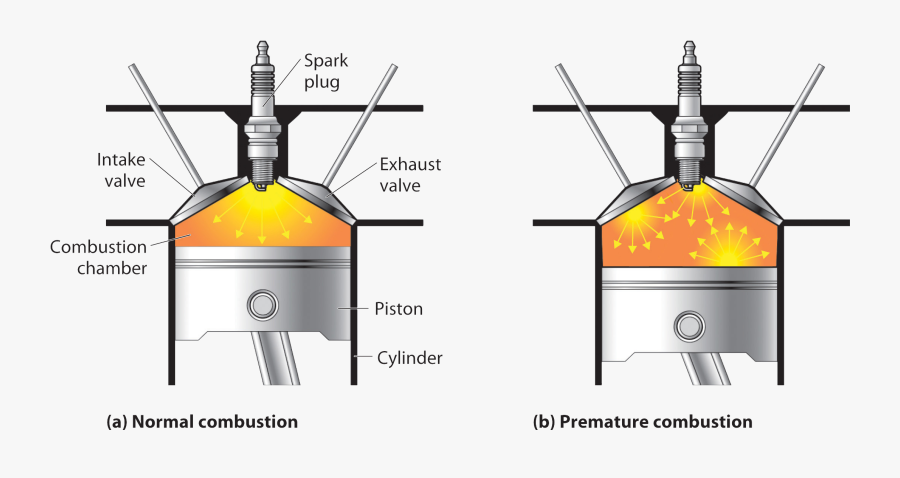 Spark plug

Intake valve

Exhaust valve

Combustion chamber

Piston

Cylinder

(a) Normal combustion

(b) Premature combustion