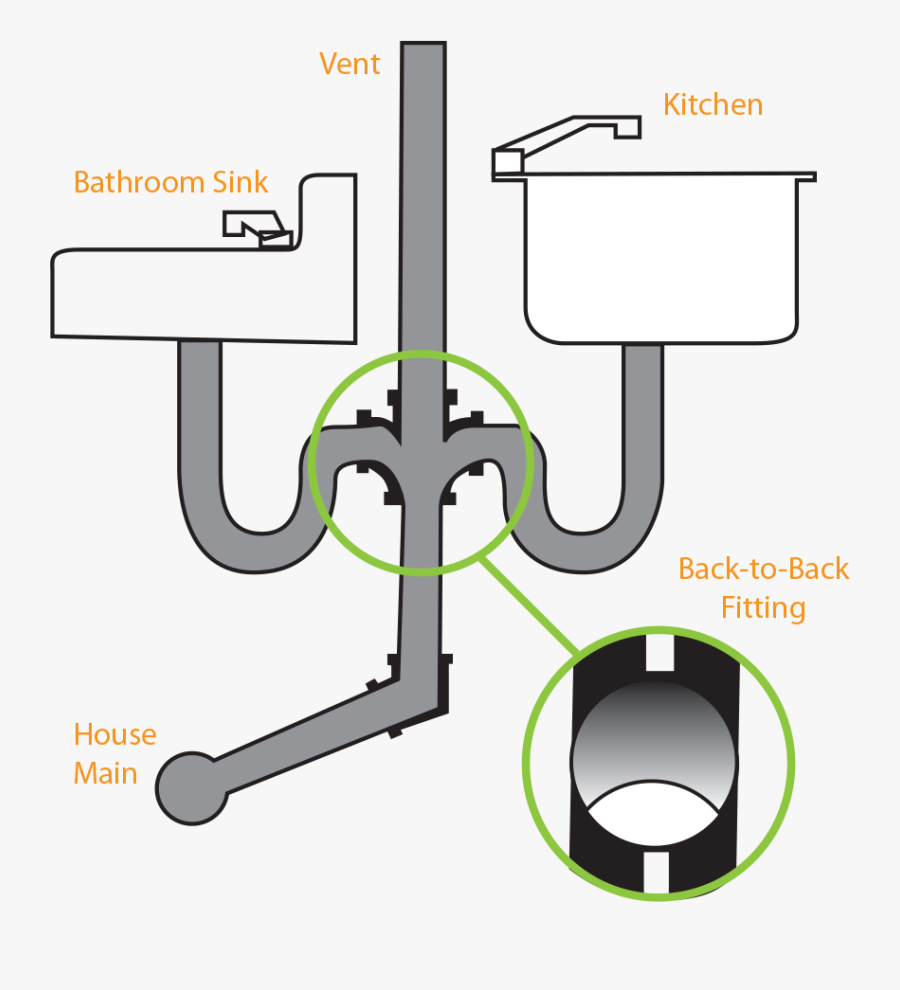 Vent

Kitchen

Bathroom Sink

Back-to-Back Fitting

House Main