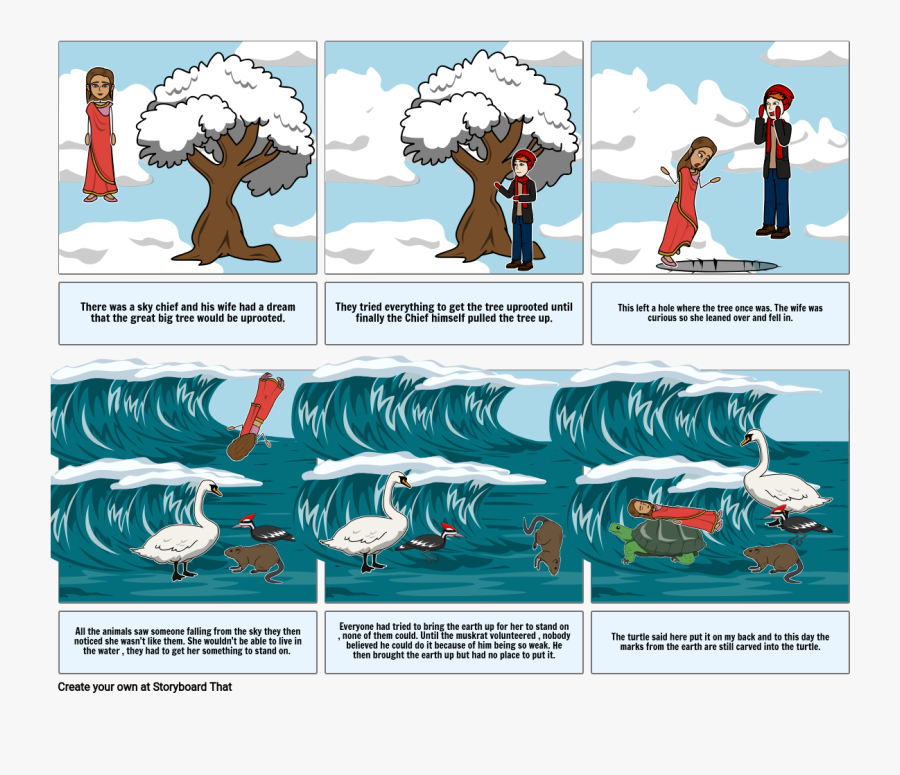 There was a sky chief and his wife had a dream that the great big tree would be uprooted.

They tried everything to get the tree uprooted until finally the Chief himself pulled the tree up.

This left a hole where the tree once was. The wife was curious so she leaned over and fell in.

All the animals saw someone falling from the sky they then noticed she wasn't like them. She wouldn't be able to live in the water , they had to get her something to stand on.

Everyone had tried to bring the earth up for her to stand on , none of them could. Until the muskrat volunteered , nobody believed he could do it because of him being so weak. He then brought the earth up but had no place to put it.

The turtle said here put it on my back and to this day the marks from the earth are still carved into the turtle.

Create your own at Storyboard That