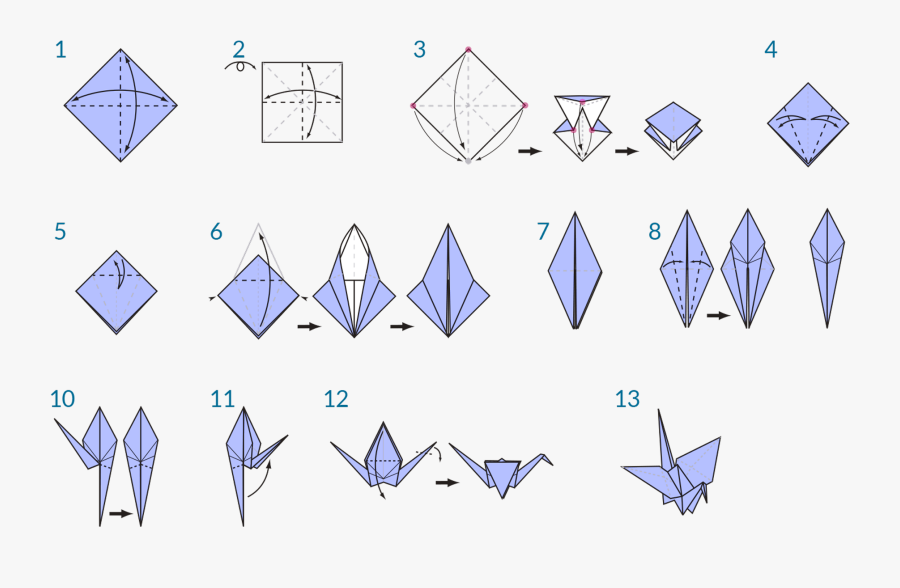 1
2
3
4
5
6
7
8
10
11
12
13