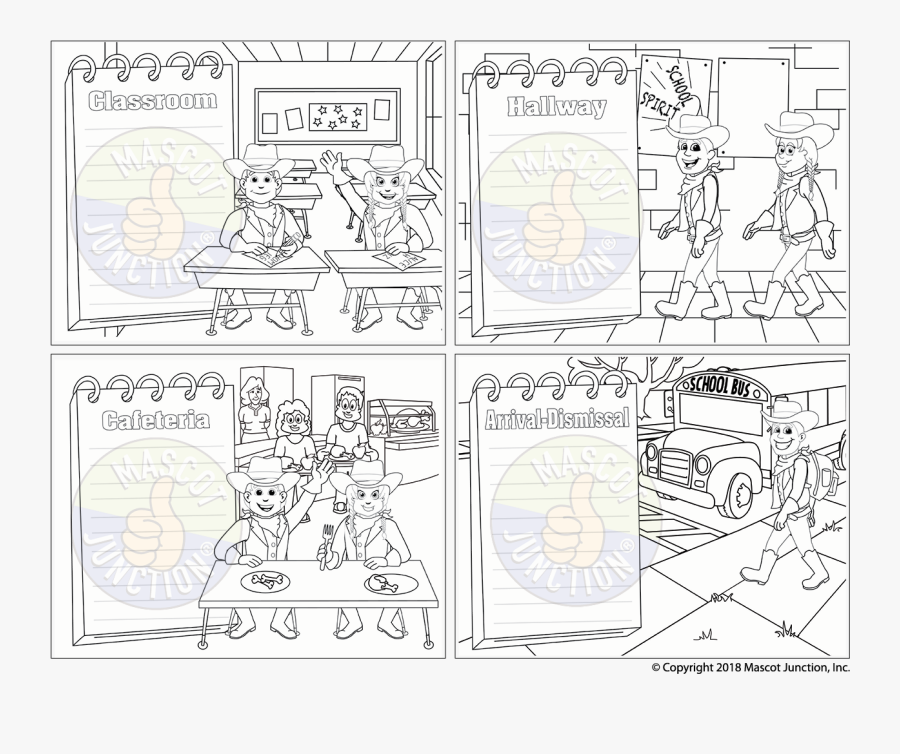 Classroom

MASCOT JUNCTION®

Hallway

SCHOOL SPIRIT

MASCOT JUNCTION®

Cafeteria

MASCOT JUNCTION®

Arrival-Dismissal

SCHOOL BUS

MASCOT JUNCTION®

© Copyright 2018 Mascot Junction, Inc.