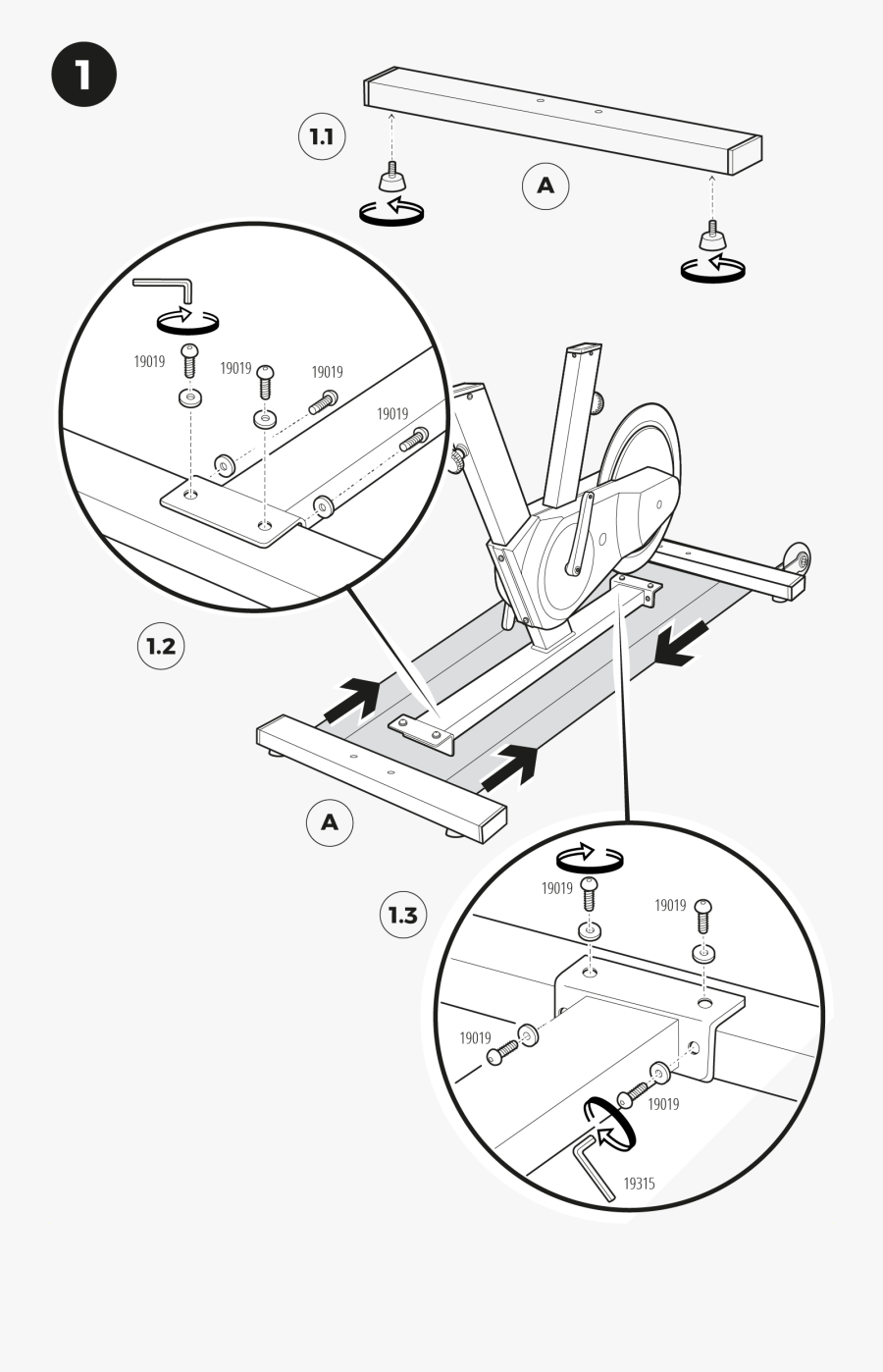 1

1.1

A

19019

19019

19019

19019

1.2

A

1.3

19019

19019

19019

19019

19315