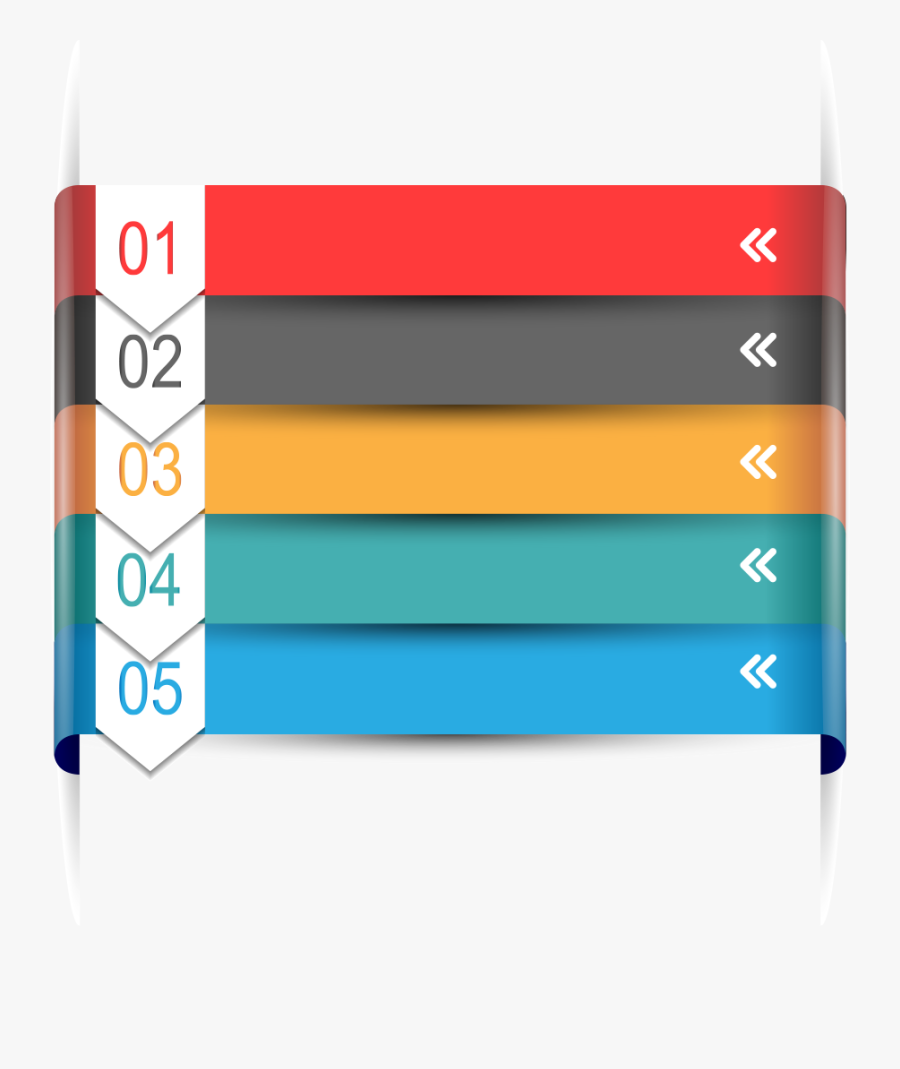 01 «
02 «
03 «
04 «
05 «