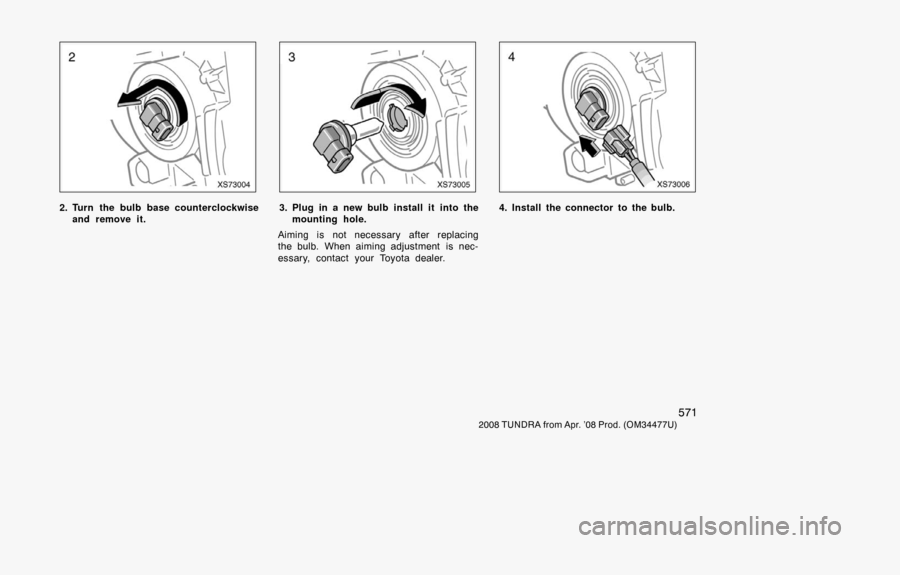 2

XS73004

2. Turn the bulb base counterclockwise and remove it.

3

XS73005

3. Plug in a new bulb install it into the mounting hole.

Aiming is not necessary after replacing the bulb. When aiming adjustment is necessary, contact your Toyota dealer.

4

XS73006

4. Install the connector to the bulb.

571

2008 TUNDRA from Apr. '08 Prod. (OM34477U)

carmanualsonline.info