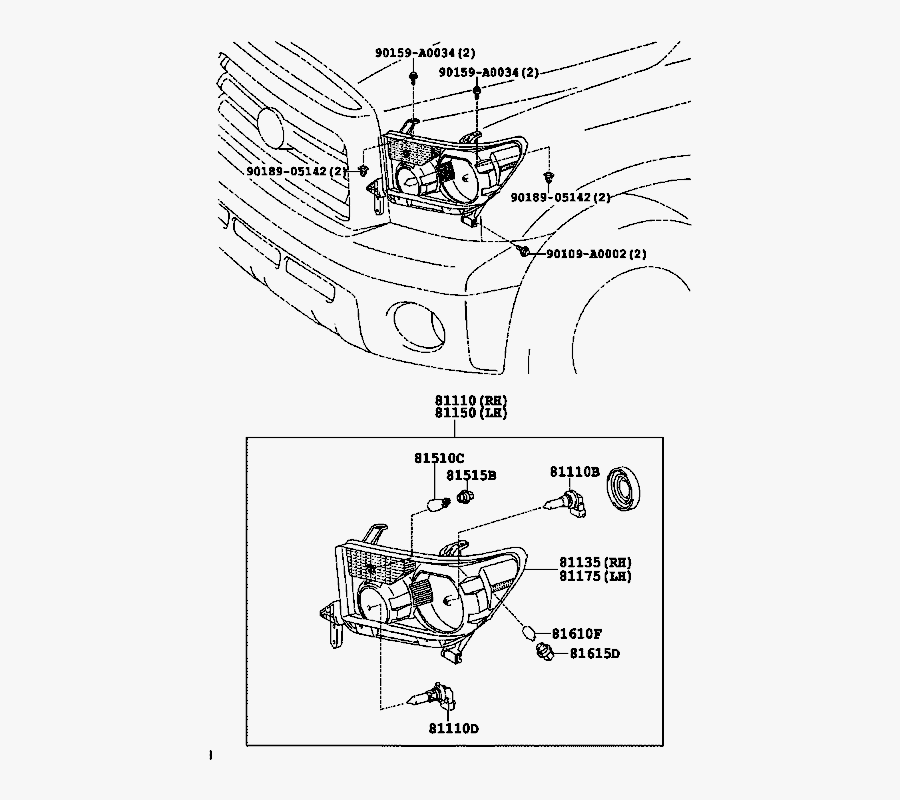 90159-A0034(2)
90159-A0034(2)
90189-05142(2)
90189-05142(2)
90109-A0002(2)
81110(RH)
81150(LH)
81510C
81515B
81110B
81135(RH)
81175(LH)
81610F
81615D
81110D