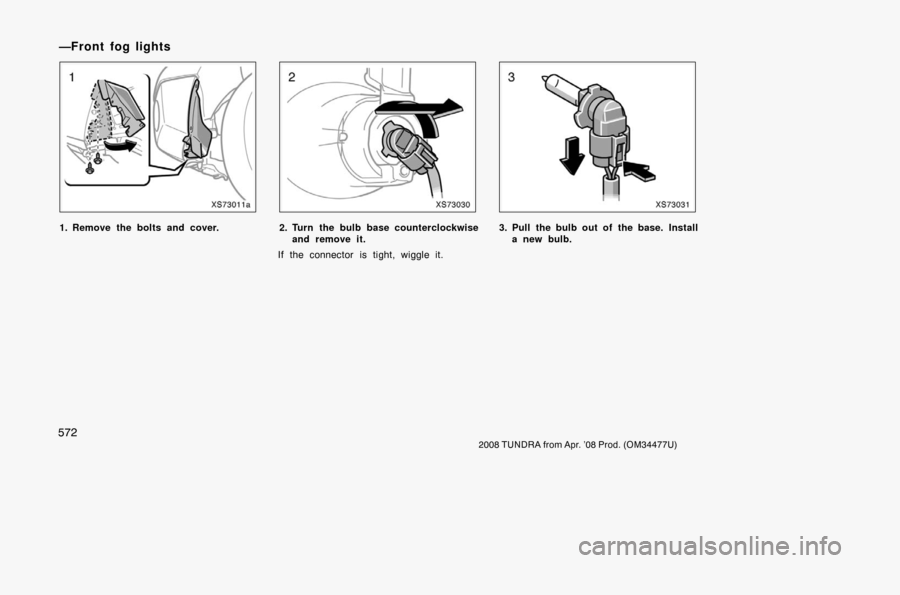 —Front fog lights

1

XS73011a

1. Remove the bolts and cover.

2

XS73030

2. Turn the bulb base counterclockwise and remove it.

If the connector is tight, wiggle it.

3

XS73031

3. Pull the bulb out of the base. Install a new bulb.

572

2008 TUNDRA from Apr. '08 Prod. (OM34477U)

carmanualsonline.info