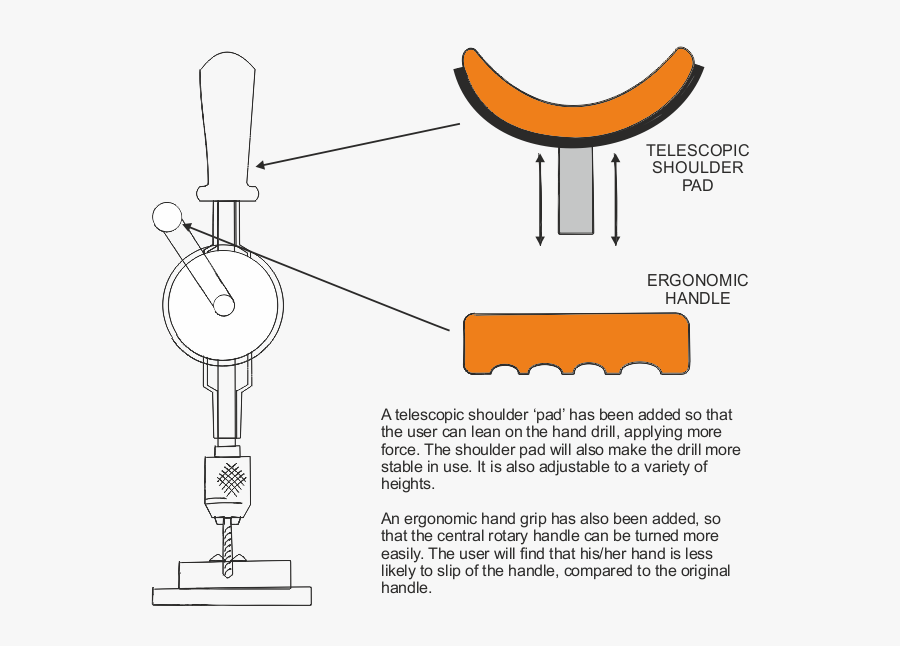 TELESCOPIC SHOULDER PAD

ERGONOMIC HANDLE

A telescopic shoulder ‘pad’ has been added so that the user can lean on the hand drill, applying more force. The shoulder pad will also make the drill more stable in use. It is also adjustable to a variety of heights.

An ergonomic hand grip has also been added, so that the central rotary handle can be turned more easily. The user will find that his/her hand is less likely to slip of the handle, compared to the original handle.