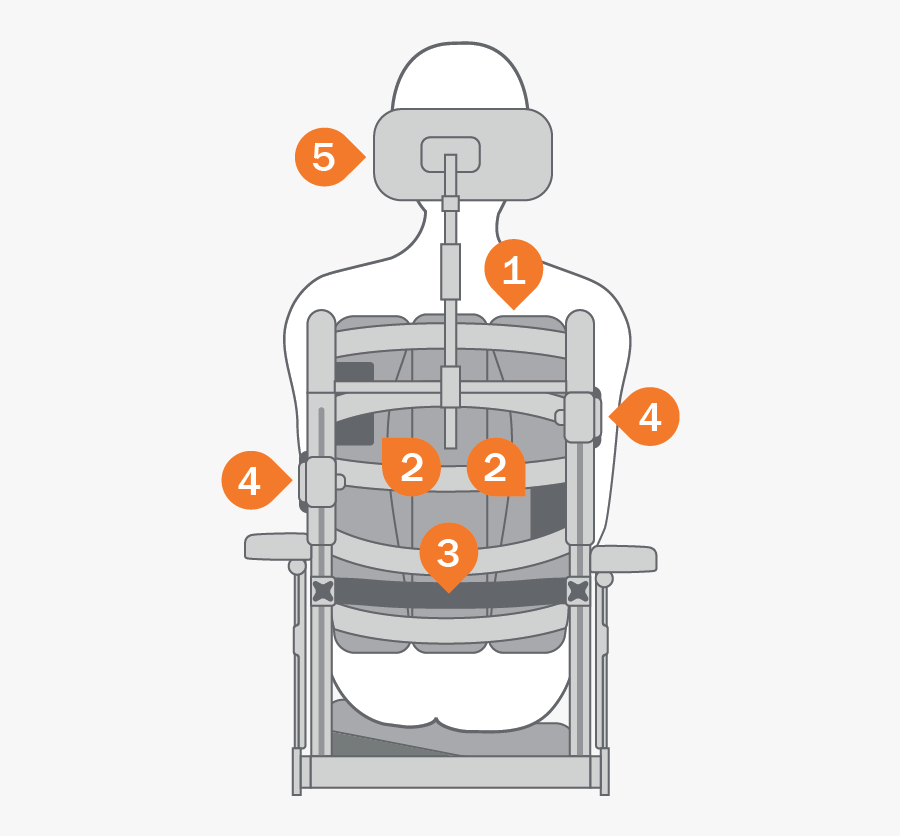 5
1
4
4
2
2
3