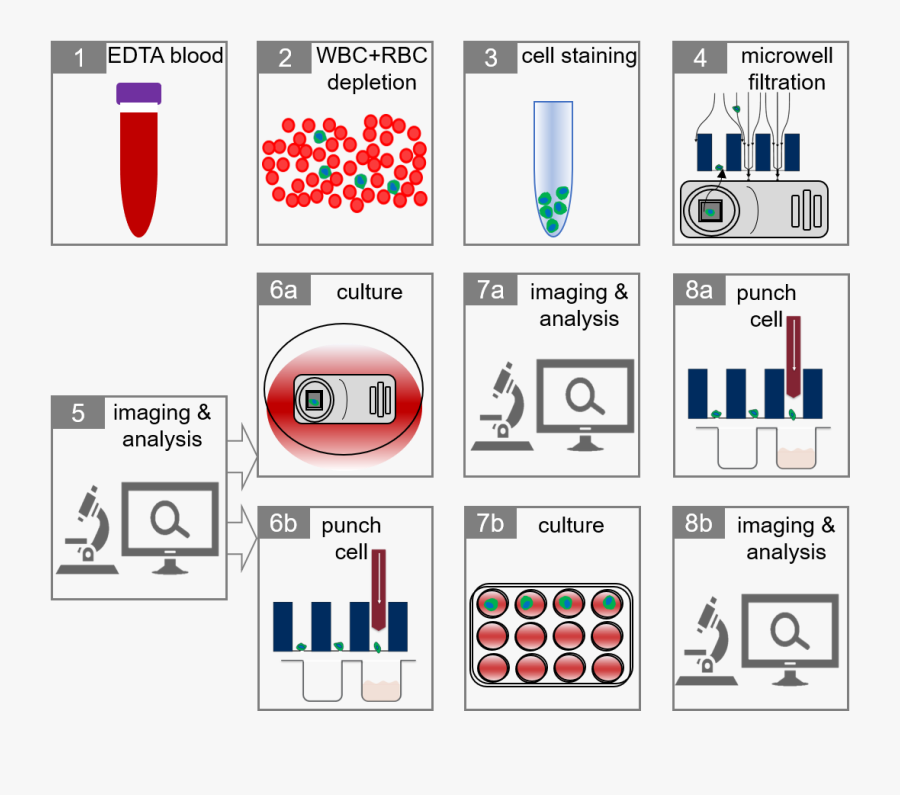 1 EDTA blood

2 WBC+RBC depletion

3 cell staining

4 microwell filtration

5 imaging & analysis

6a culture

7a imaging & analysis

8a punch cell

6b punch cell

7b culture

8b imaging & analysis