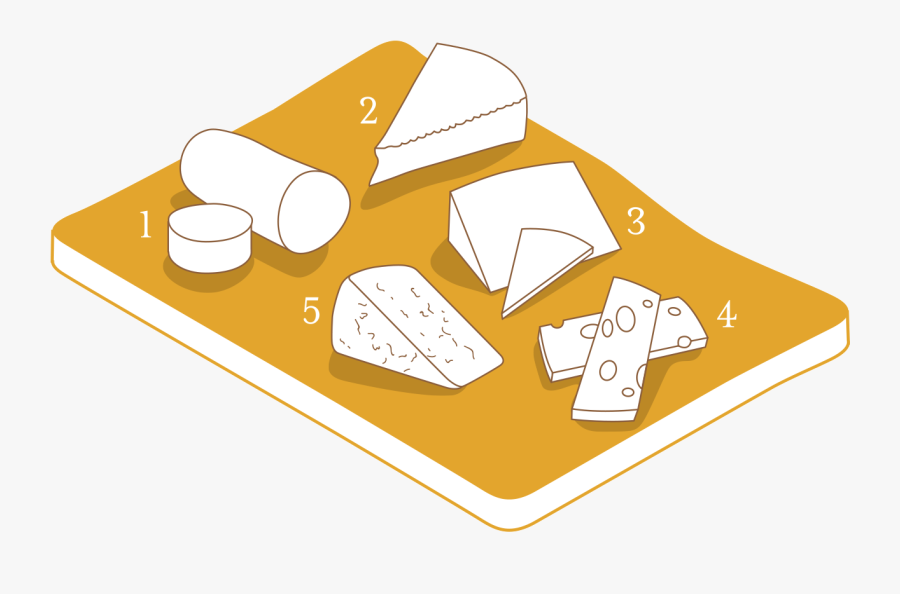 2
1
3
5
4