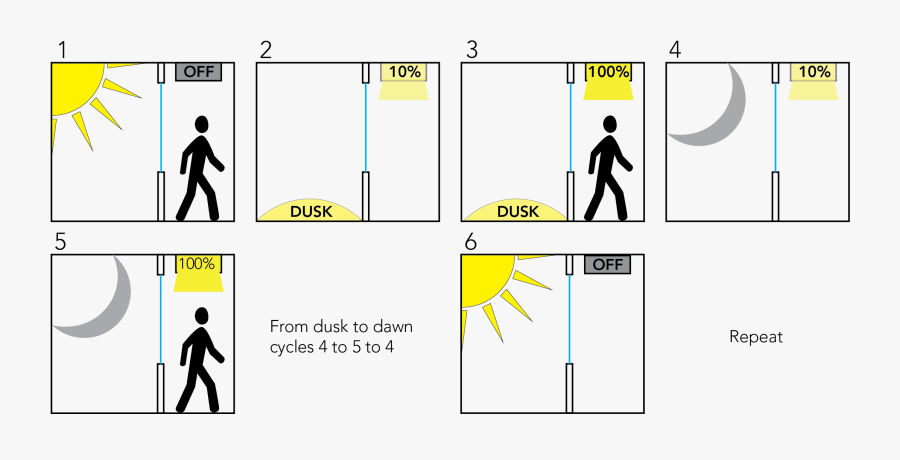 1
OFF

2
10%
DUSK

3
100%
DUSK

4
10%

5
100%

From dusk to dawn cycles 4 to 5 to 4

6
OFF

Repeat