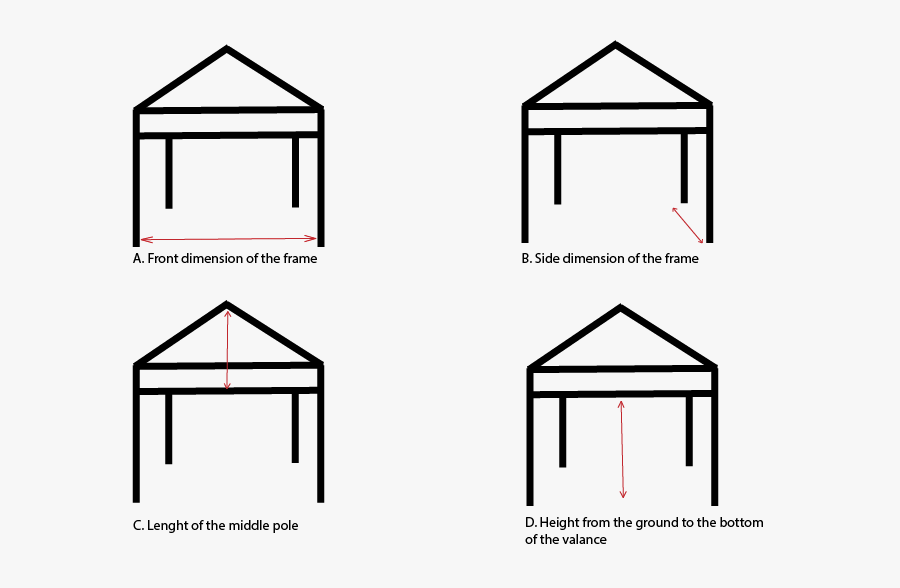 A. Front dimension of the frame

B. Side dimension of the frame

C. Lenght of the middle pole

D. Height from the ground to the bottom of the valance