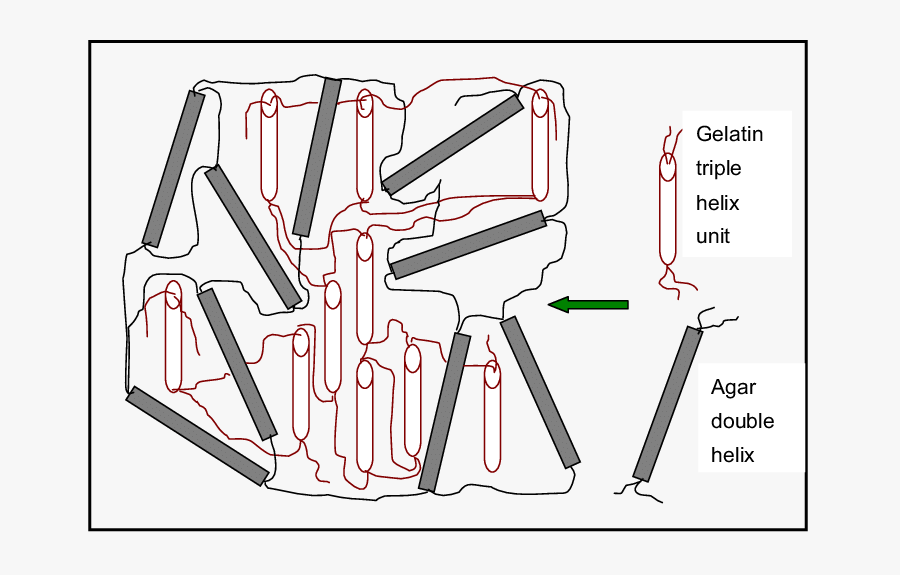 Gelatin triple helix unit

Agar double helix