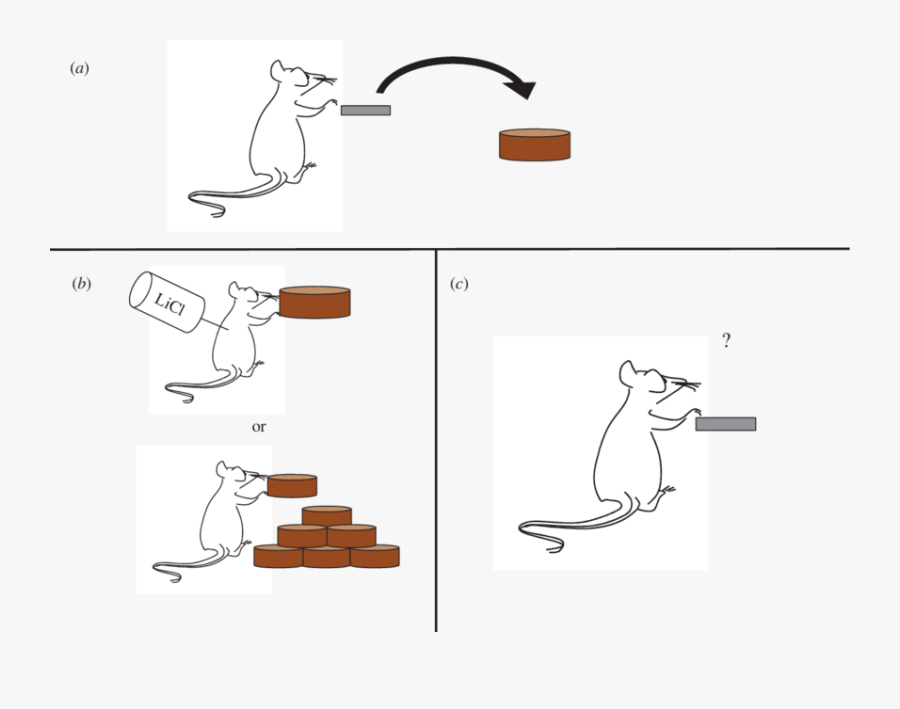 (a)

(b)

LiCl

or

(c)

?