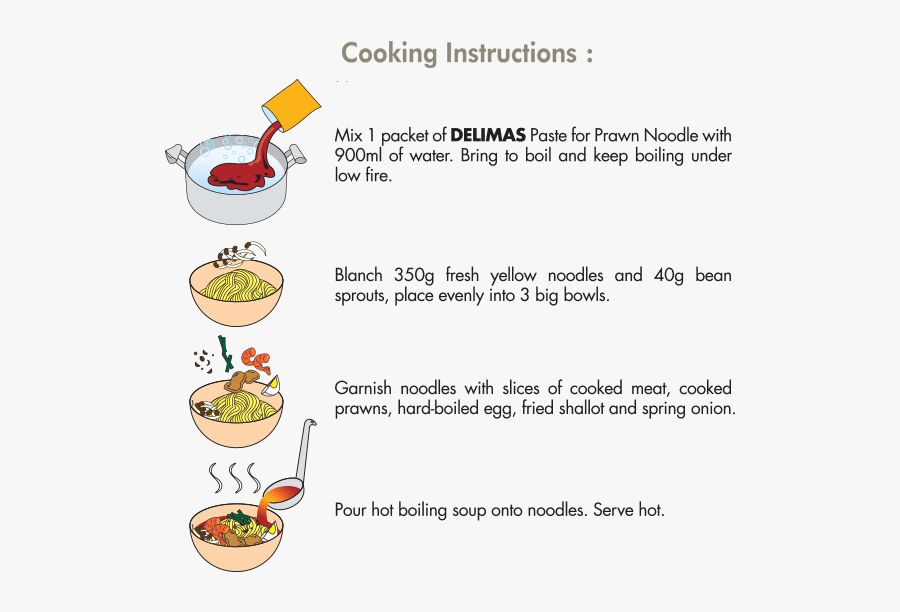 Cooking Instructions :

Mix 1 packet of DELIMAS Paste for Prawn Noodle with 900ml of water. Bring to boil and keep boiling under low fire.

Blanch 350g fresh yellow noodles and 40g bean sprouts, place evenly into 3 big bowls.

Garnish noodles with slices of cooked meat, cooked prawns, hard-boiled egg, fried shallot and spring onion.

Pour hot boiling soup onto noodles. Serve hot.