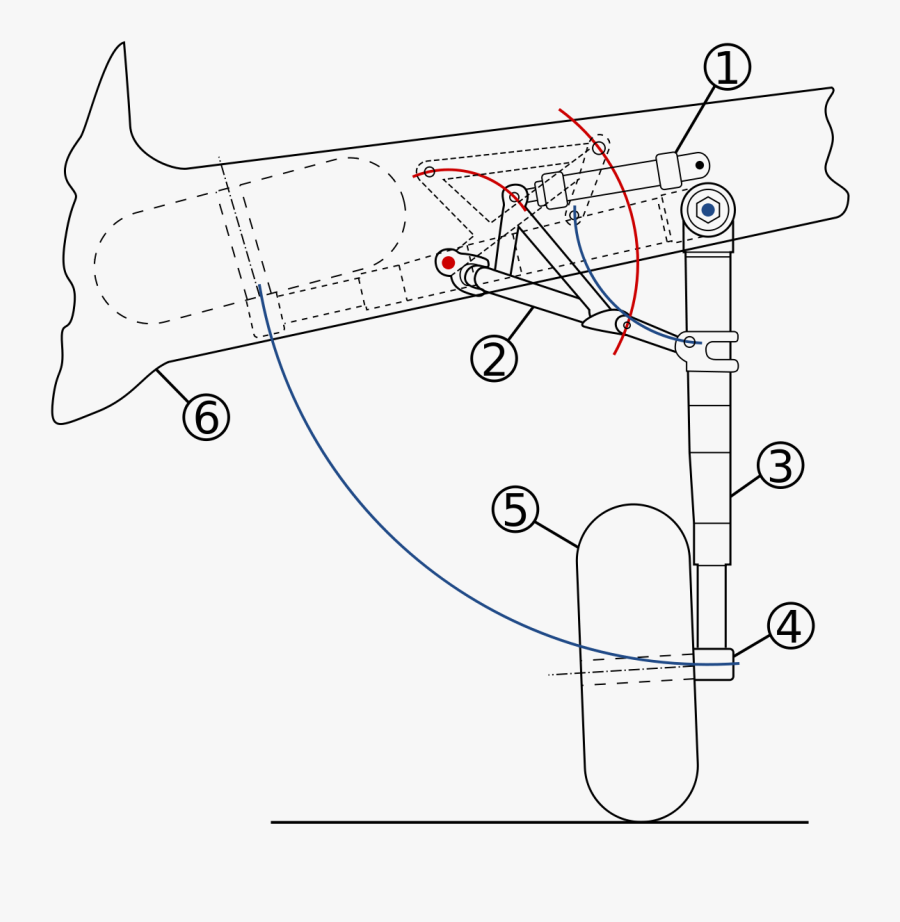 1
2
6
3
5
4