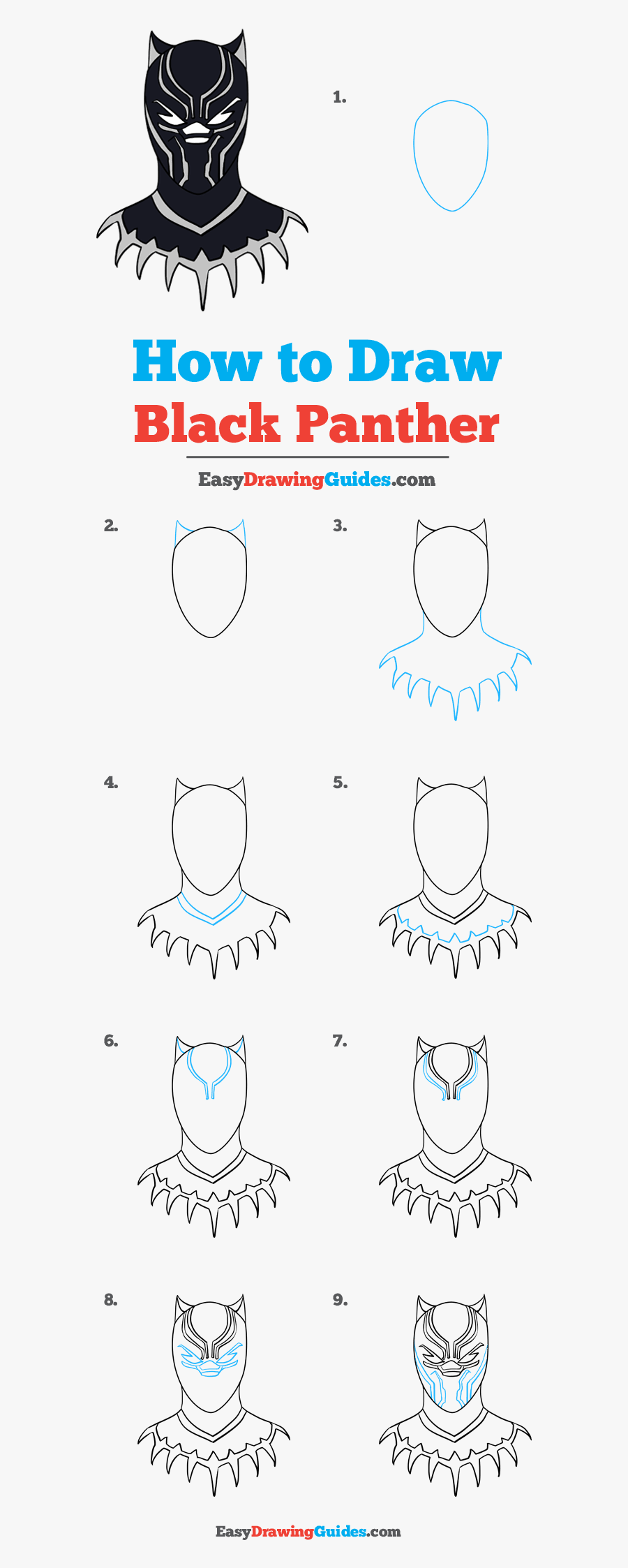 1.

How to Draw
Black Panther

EasyDrawingGuides.com

2.

3.

4.

5.

6.

7.

8.

9.

EasyDrawingGuides.com