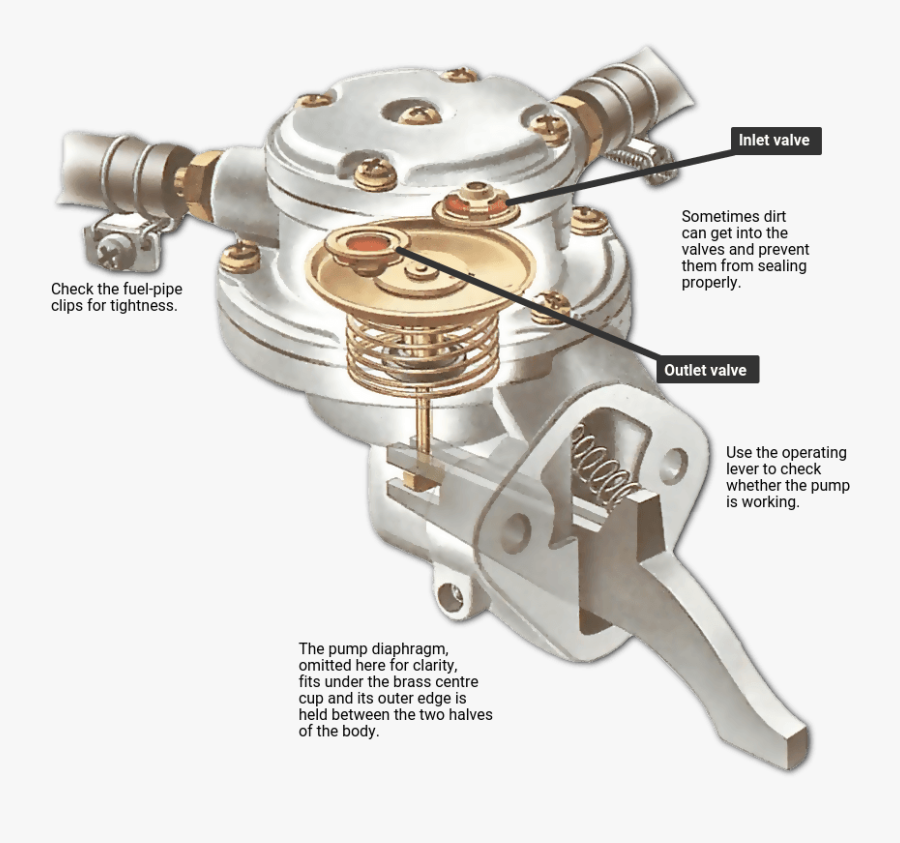 Inlet valve

Sometimes dirt can get into the valves and prevent them from sealing properly.

Check the fuel-pipe clips for tightness.

Outlet valve

Use the operating lever to check whether the pump is working.

The pump diaphragm, omitted here for clarity, fits under the brass centre cup and its outer edge is held between the two halves of the body.