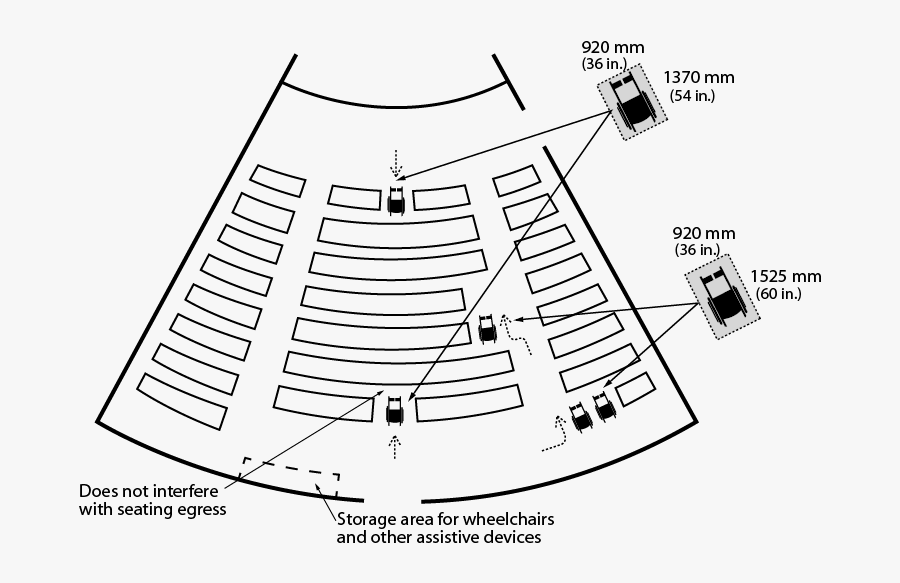 920 mm
(36 in.)

1370 mm
(54 in.)

920 mm
(36 in.)

1525 mm
(60 in.)

Does not interfere with seating egress

Storage area for wheelchairs and other assistive devices