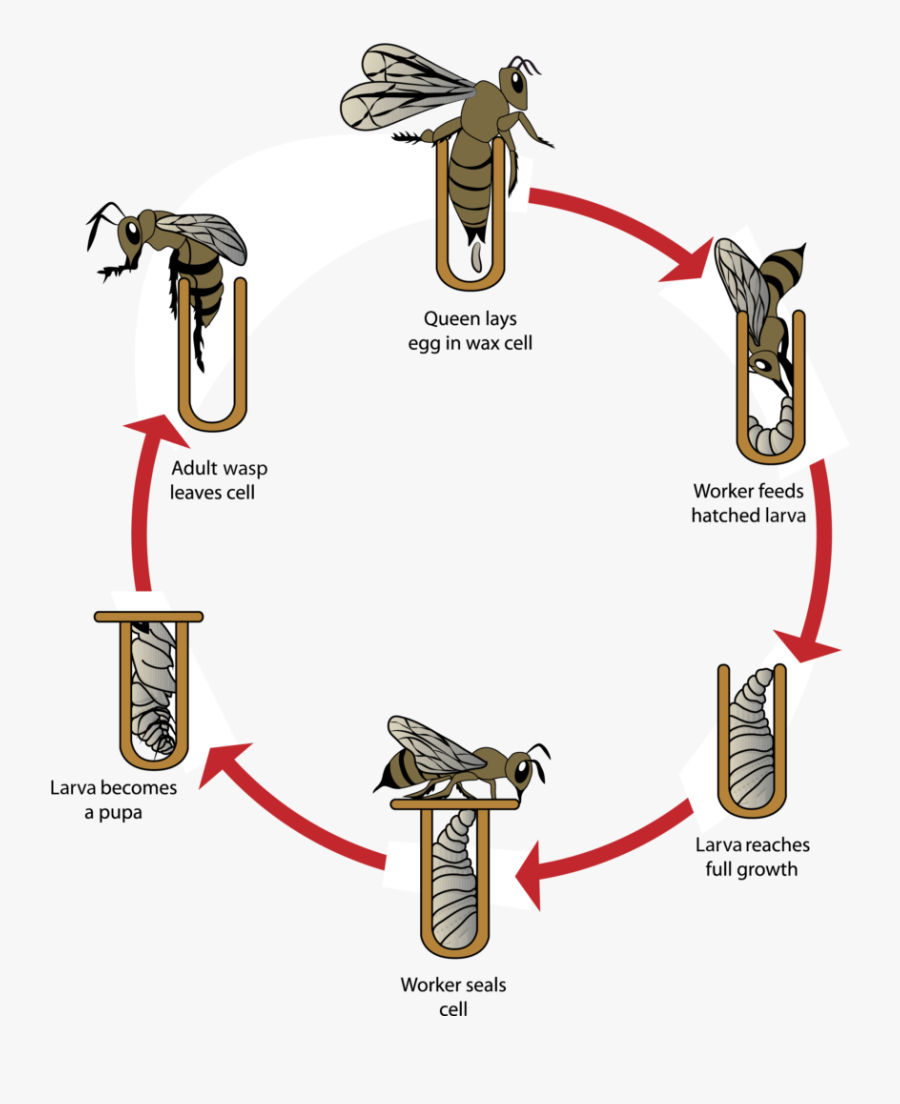 Queen lays egg in wax cell

Worker feeds hatched larva

Larva reaches full growth

Worker seals cell

Larva becomes a pupa

Adult wasp leaves cell