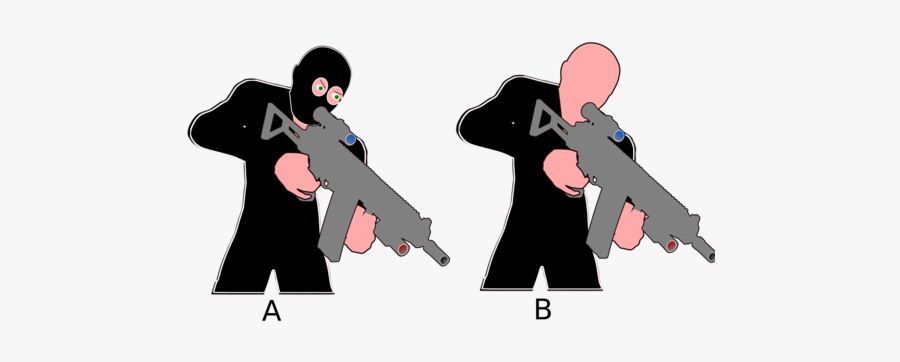 A

B