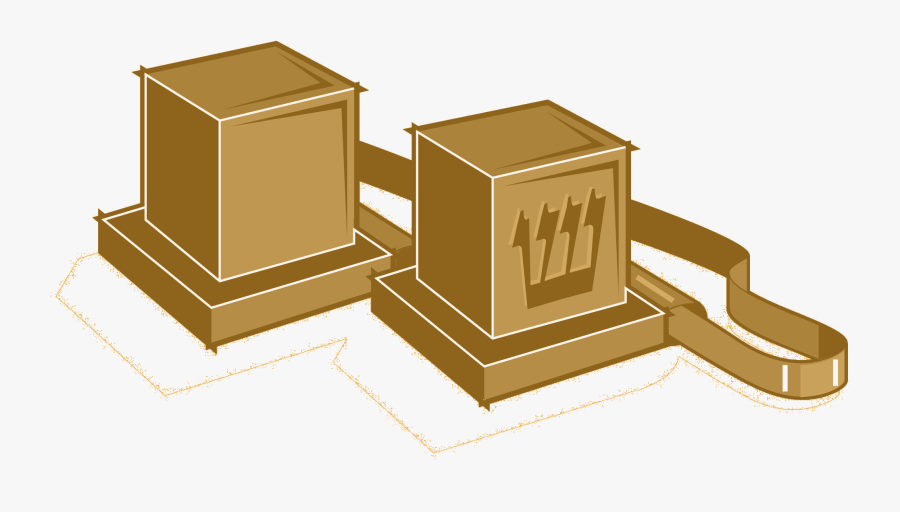 ש