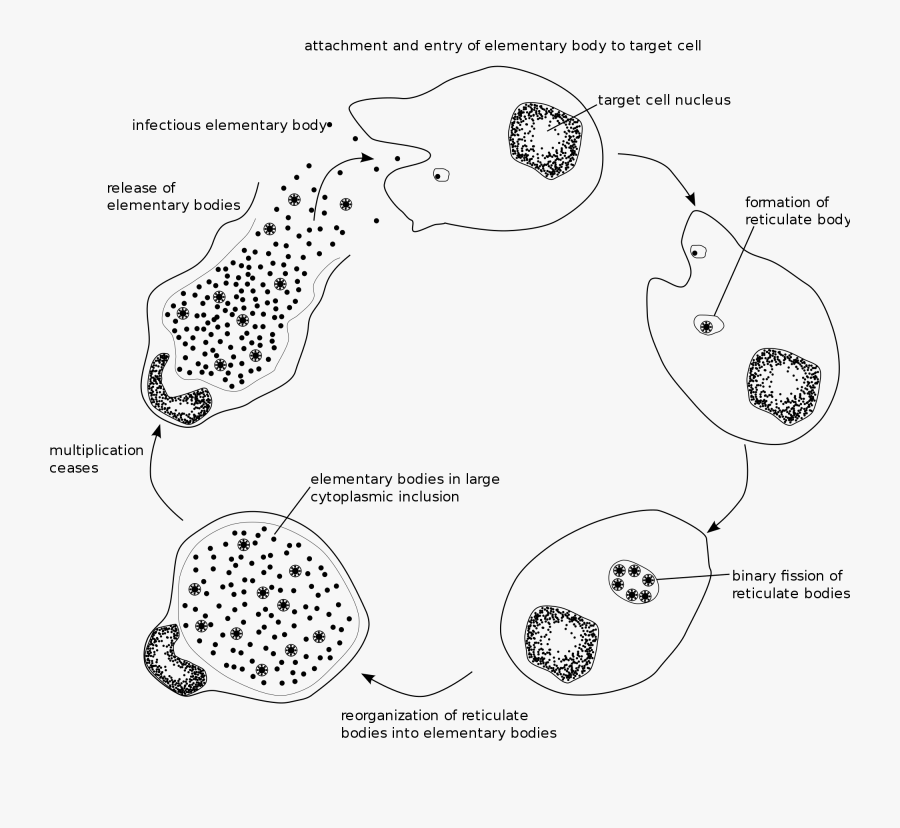 attachment and entry of elementary body to target cell

infectious elementary body

target cell nucleus

release of elementary bodies

formation of reticulate body

multiplication ceases

elementary bodies in large cytoplasmic inclusion

binary fission of reticulate bodies

reorganization of reticulate bodies into elementary bodies