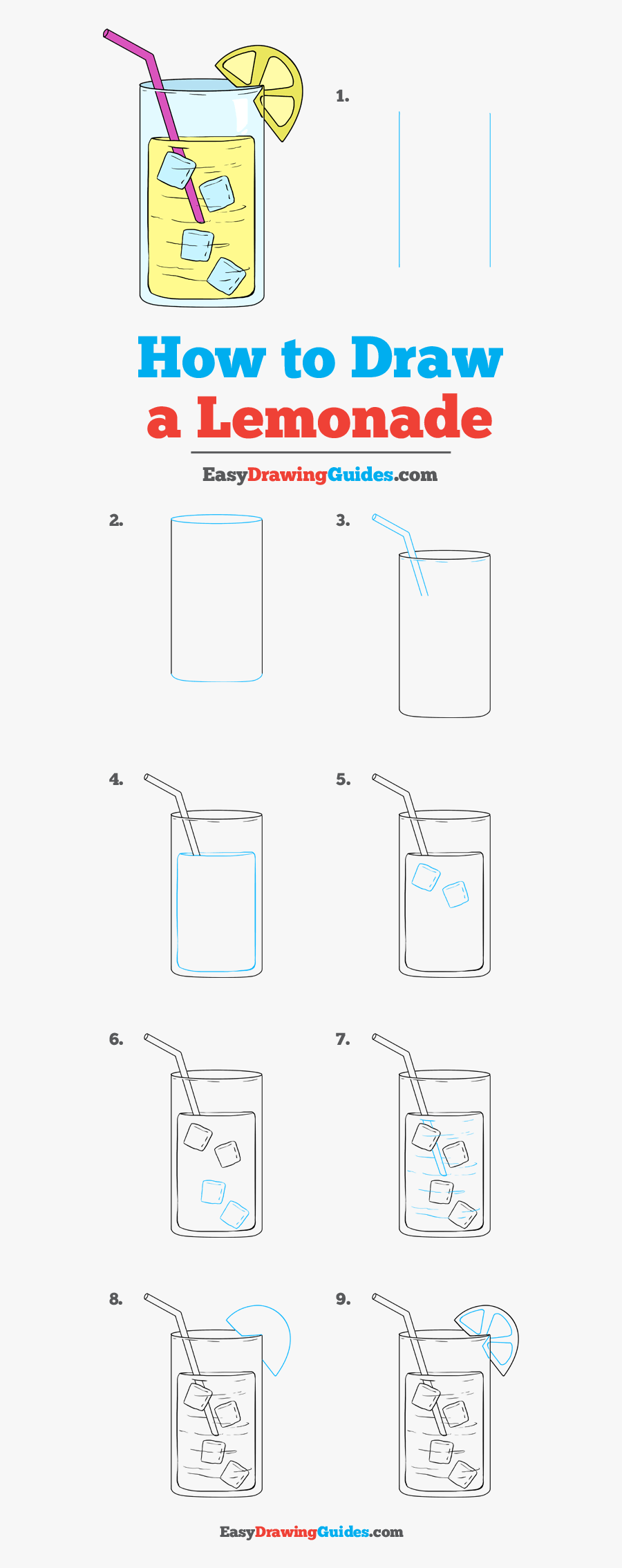 1.

How to Draw a Lemonade

EasyDrawingGuides.com

2.

3.

4.

5.

6.

7.

8.

9.

EasyDrawingGuides.com