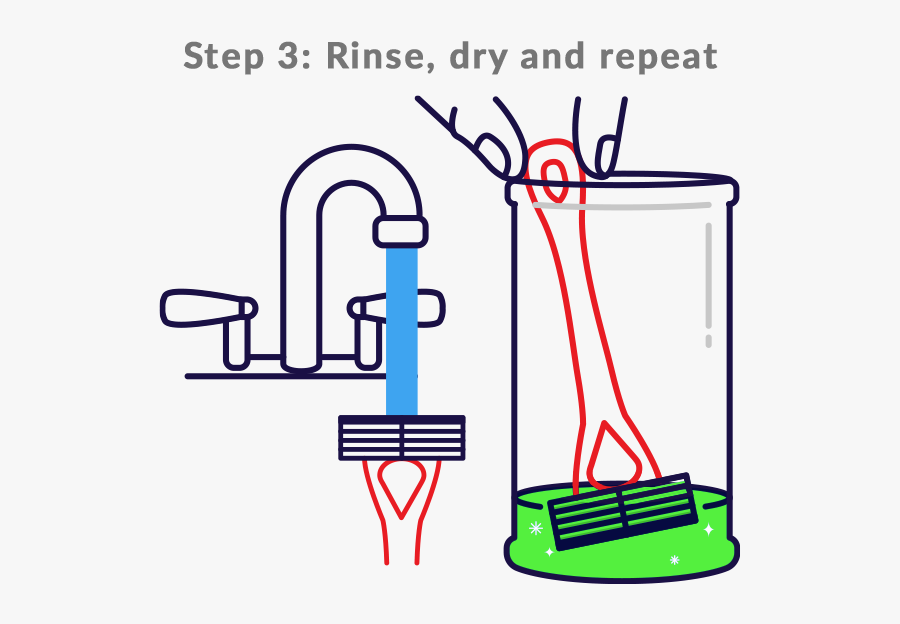 Step 3: Rinse, dry and repeat