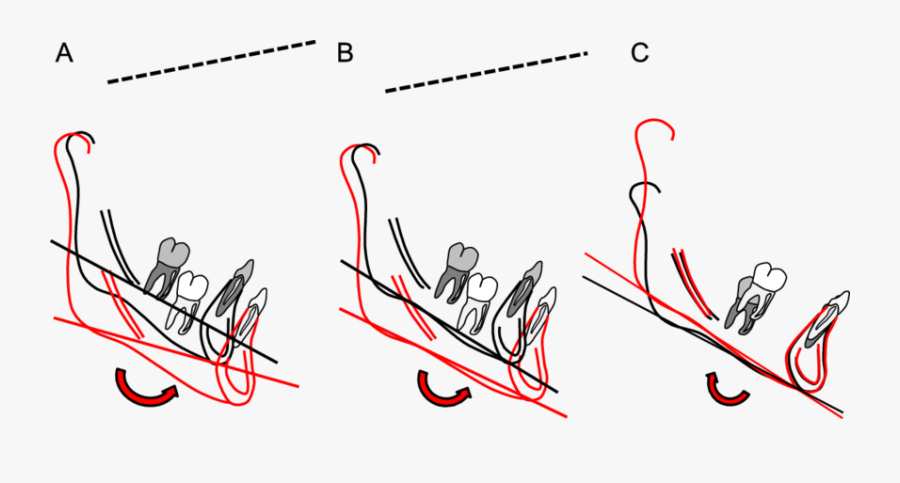 A

B

C