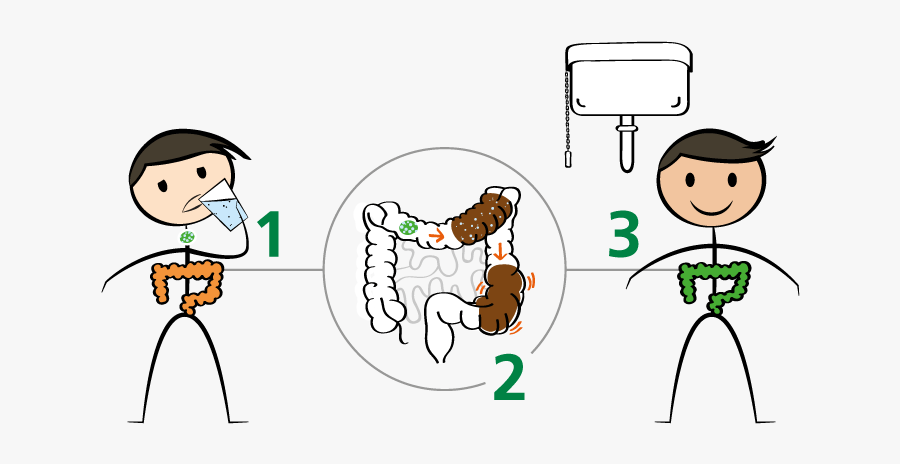 1

2

3