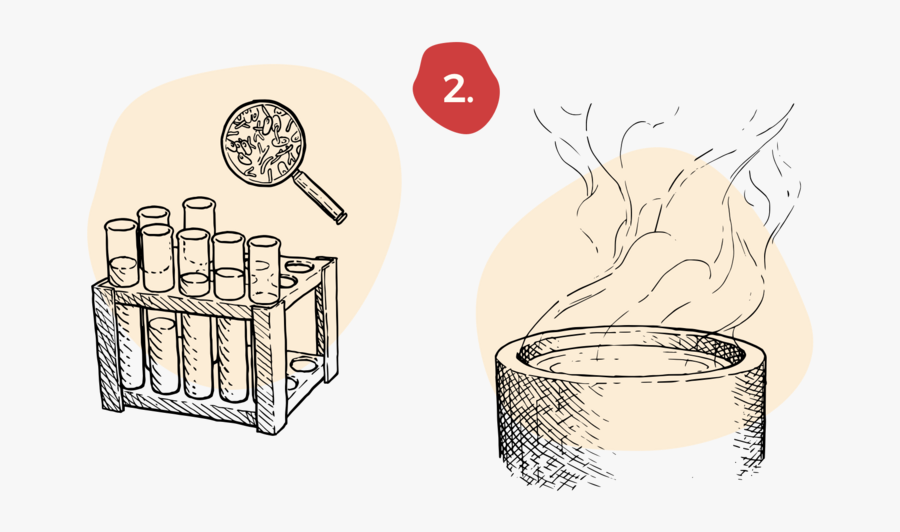 2.