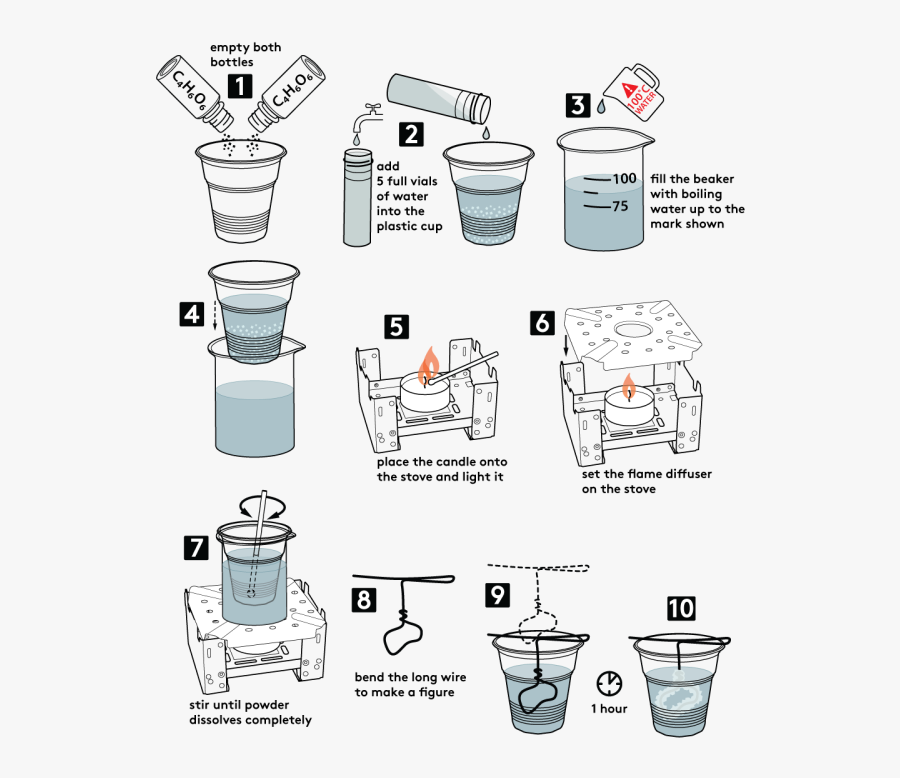 empty both bottles

1

$C_4H_6O_6$

$C_4H_6O_6$

2

add 5 full vials of water into the plastic cup

3

100°C WATER

100

75

fill the beaker with boiling water up to the mark shown

4

5

place the candle onto the stove and light it

6

set the flame diffuser on the stove

7

stir until powder dissolves completely

8

bend the long wire to make a figure

9

1 hour

10