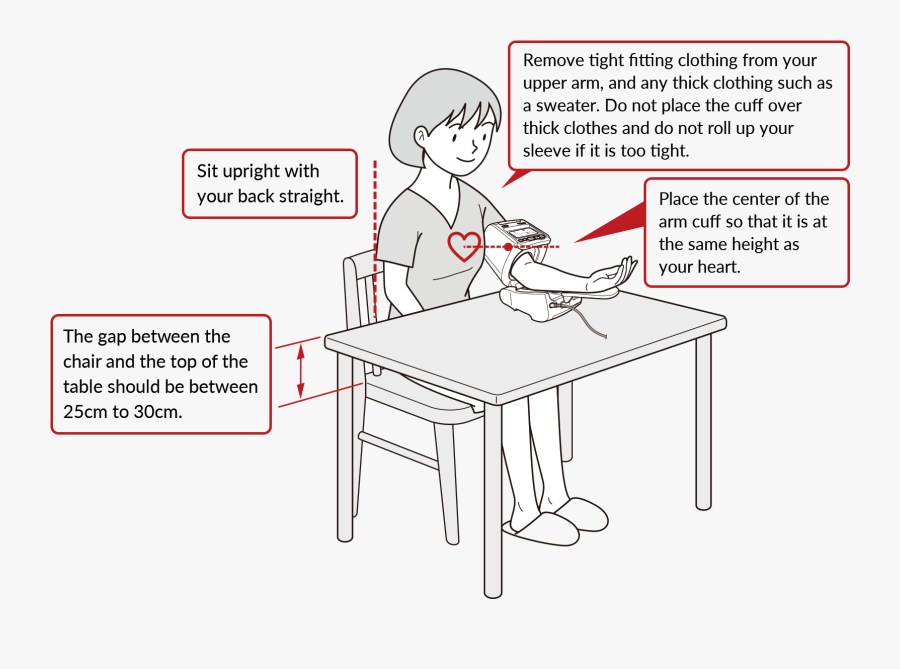 Remove tight fitting clothing from your upper arm, and any thick clothing such as a sweater. Do not place the cuff over thick clothes and do not roll up your sleeve if it is too tight.

Sit upright with your back straight.

Place the center of the arm cuff so that it is at the same height as your heart.

The gap between the chair and the top of the table should be between 25cm to 30cm.