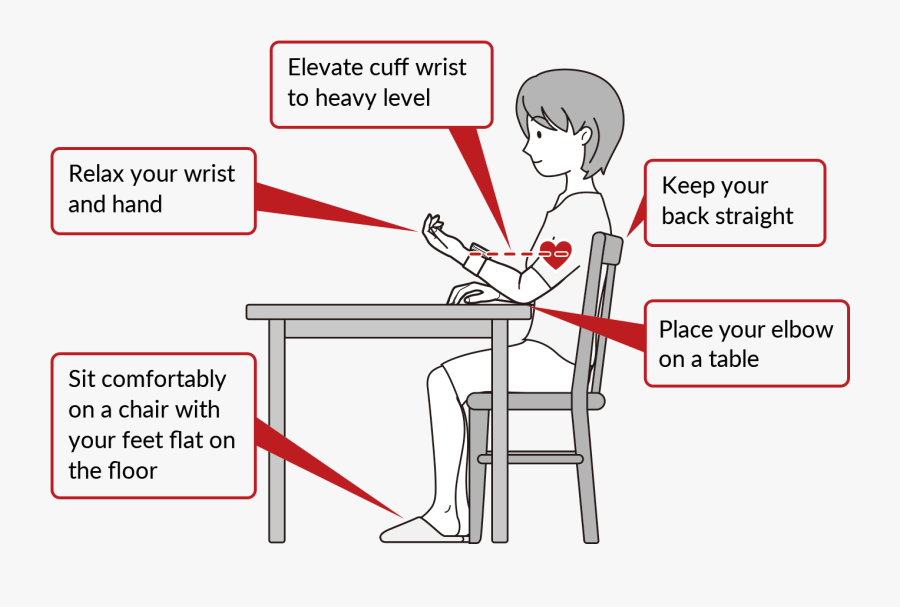 Elevate cuff wrist to heavy level

Relax your wrist and hand

Keep your back straight

Place your elbow on a table

Sit comfortably on a chair with your feet flat on the floor